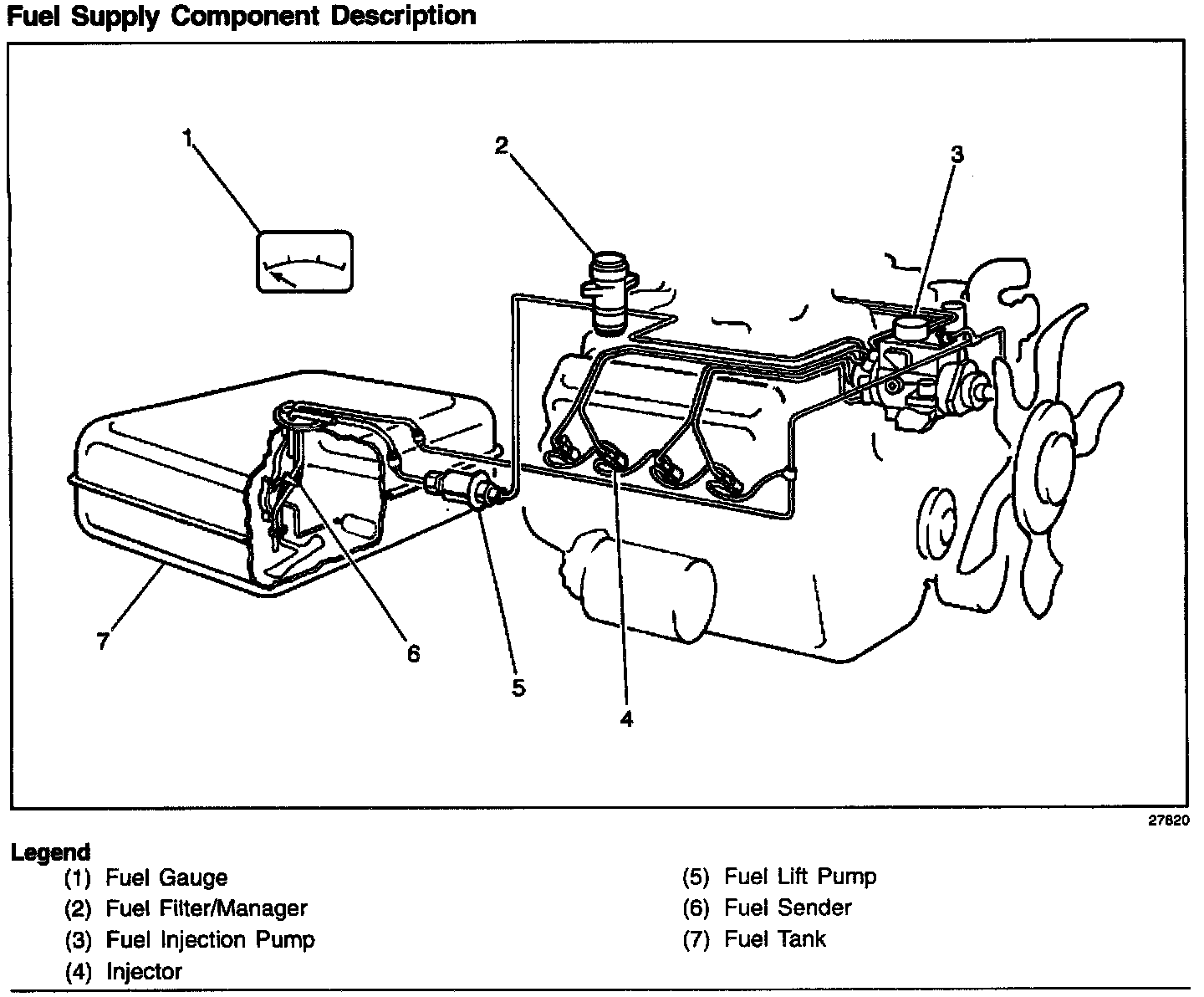 Fuel Supply Component Description

1

2

3

7

6

5

4

27820

Legend

(1) Fuel Gauge
(2) Fuel Filter/Manager
(3) Fuel Injection Pump
(4) Injector

(5) Fuel Lift Pump
(6) Fuel Sender
(7) Fuel Tank