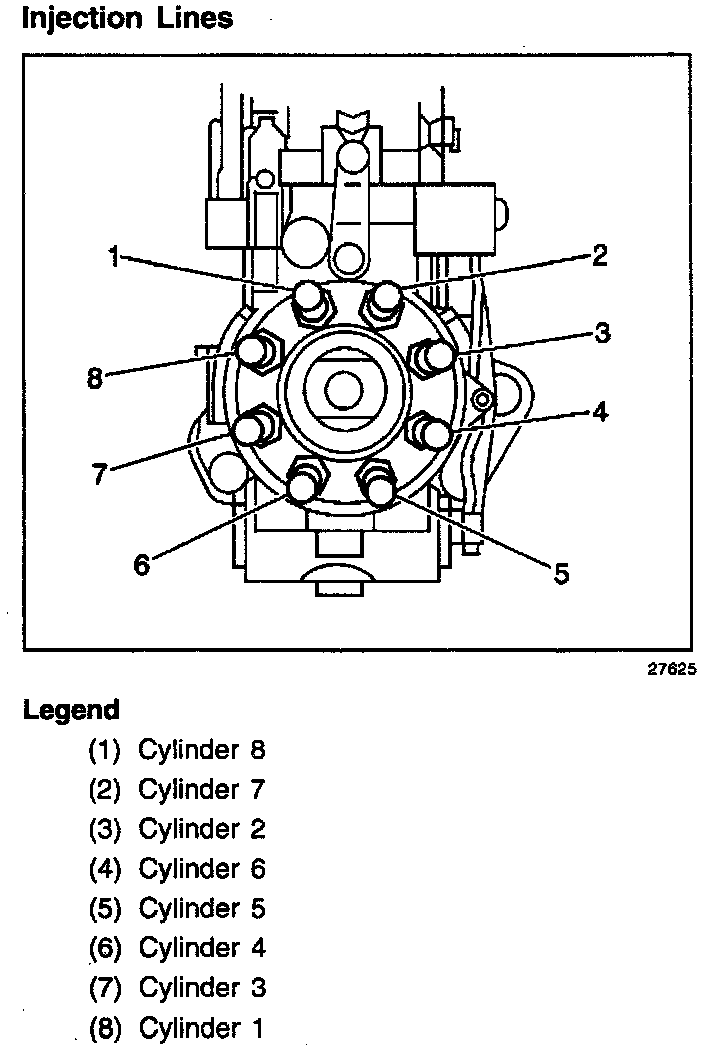 Injection Lines

1
2
3
8
4
7
6
5

27625

Legend

(1) Cylinder 8
(2) Cylinder 7
(3) Cylinder 2
(4) Cylinder 6
(5) Cylinder 5
(6) Cylinder 4
(7) Cylinder 3
(8) Cylinder 1