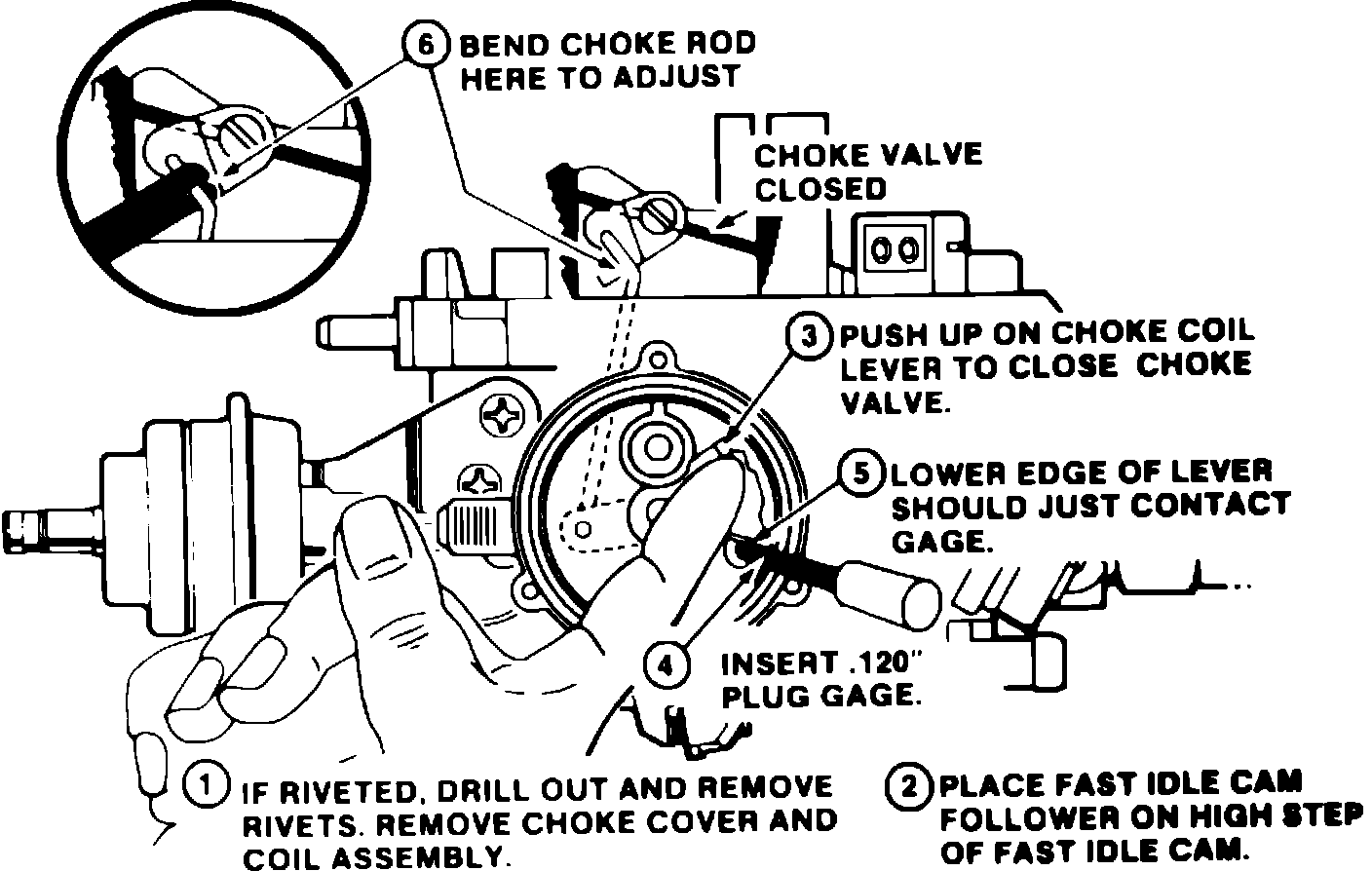 6 BEND CHOKE ROD HERE TO ADJUST

CHOKE VALVE CLOSED

3 PUSH UP ON CHOKE COIL LEVER TO CLOSE CHOKE VALVE.

5 LOWER EDGE OF LEVER SHOULD JUST CONTACT GAGE.

4 INSERT .120" PLUG GAGE.

1 IF RIVETED, DRILL OUT AND REMOVE RIVETS. REMOVE CHOKE COVER AND COIL ASSEMBLY.

2 PLACE FAST IDLE CAM FOLLOWER ON HIGH STEP OF FAST IDLE CAM.