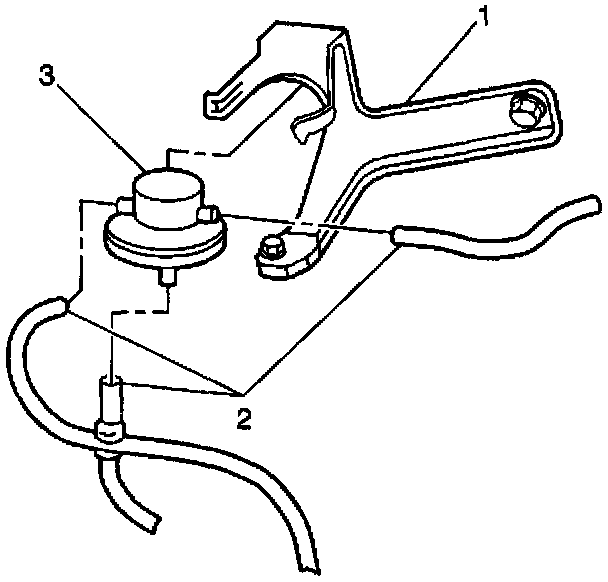 1
3
2