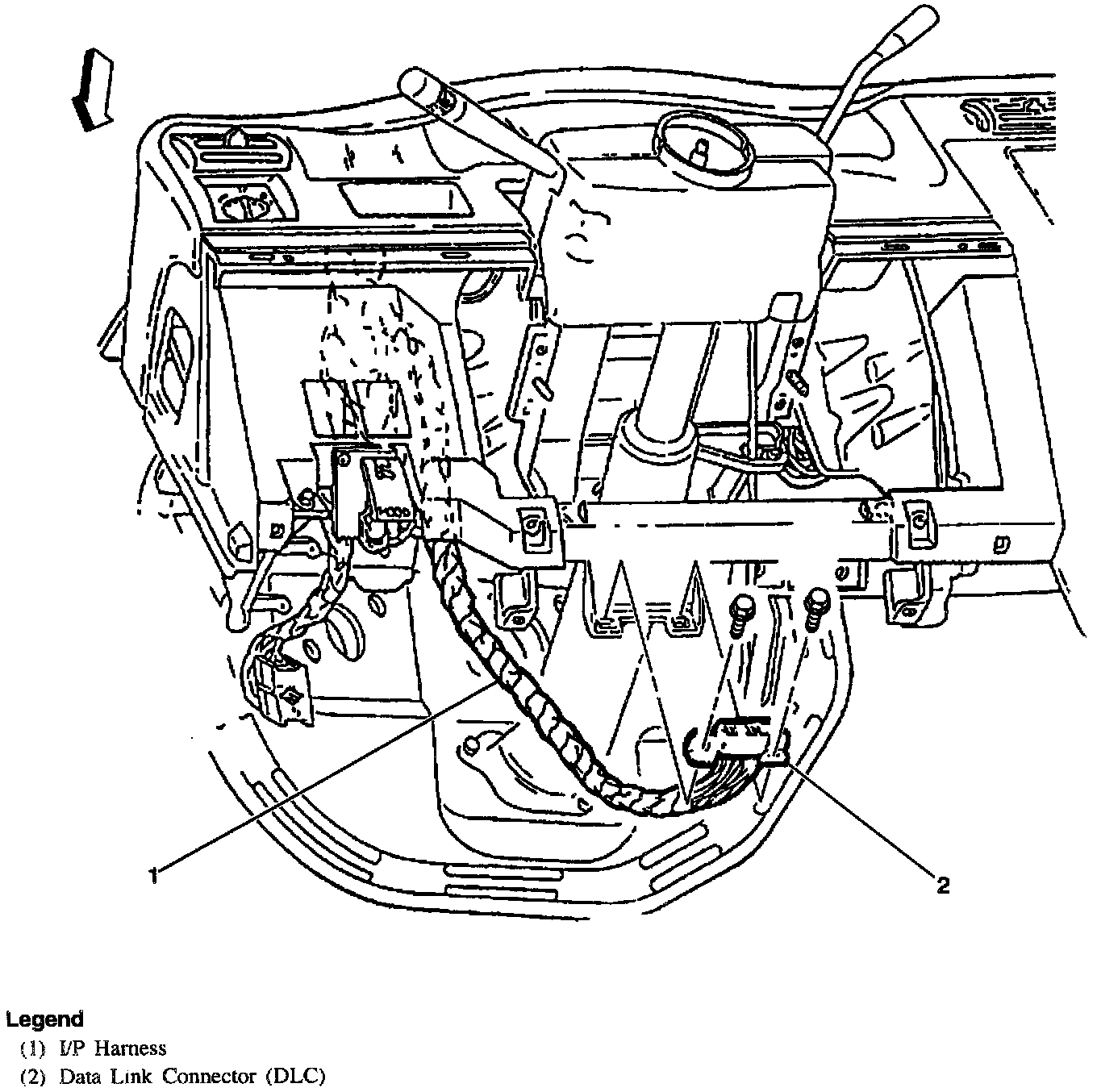 1

2

Legend
(1) I/P Harness
(2) Data Link Connector (DLC)