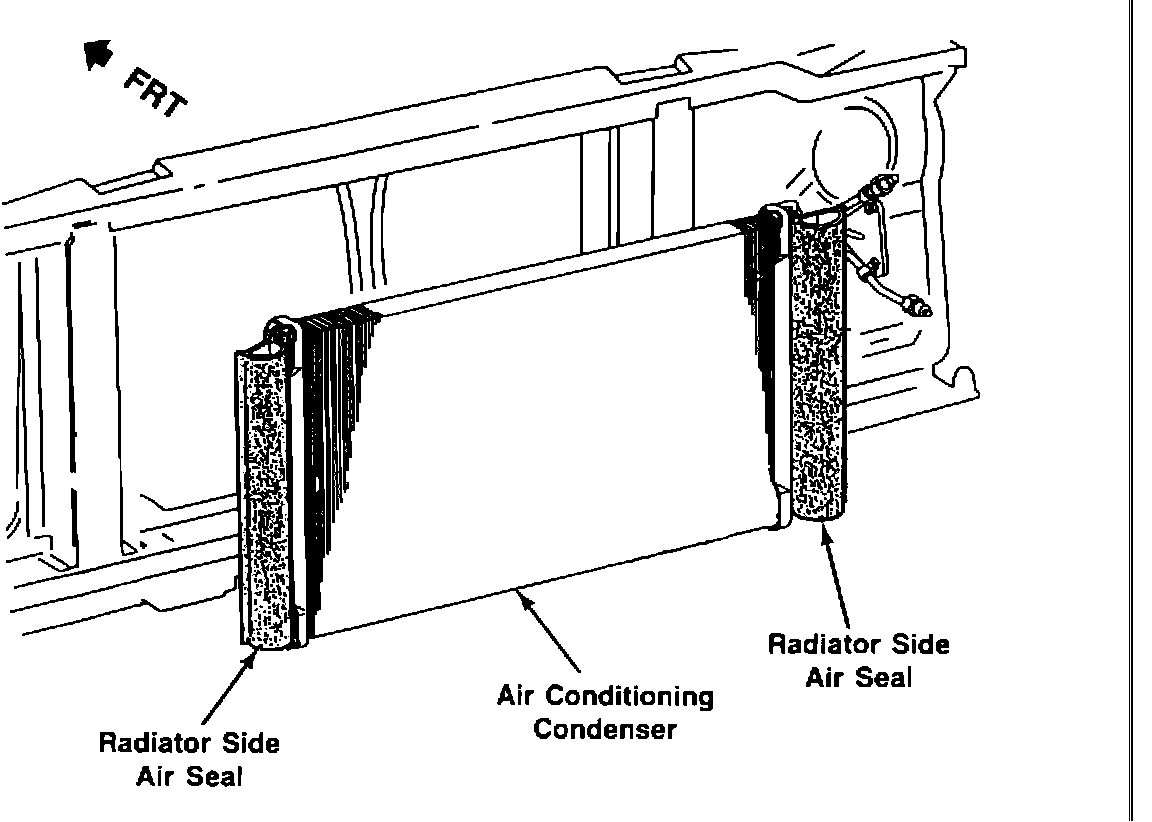 FRT

Radiator Side Air Seal

Air Conditioning Condenser

Radiator Side Air Seal