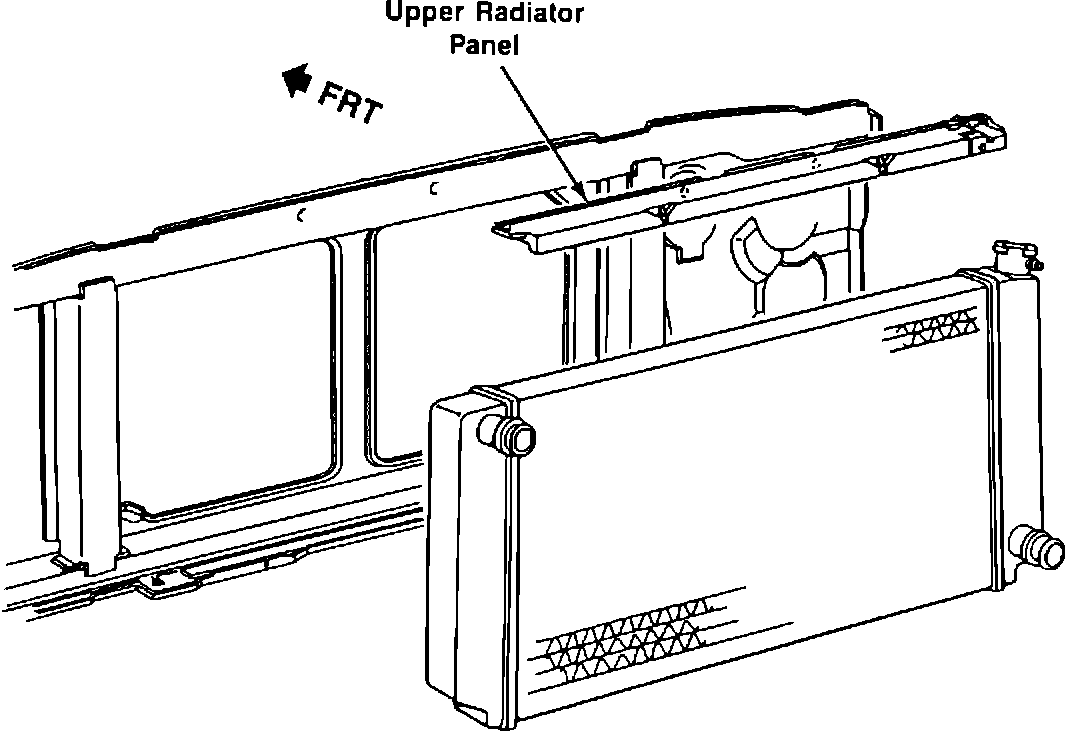 Upper Radiator Panel

FRT