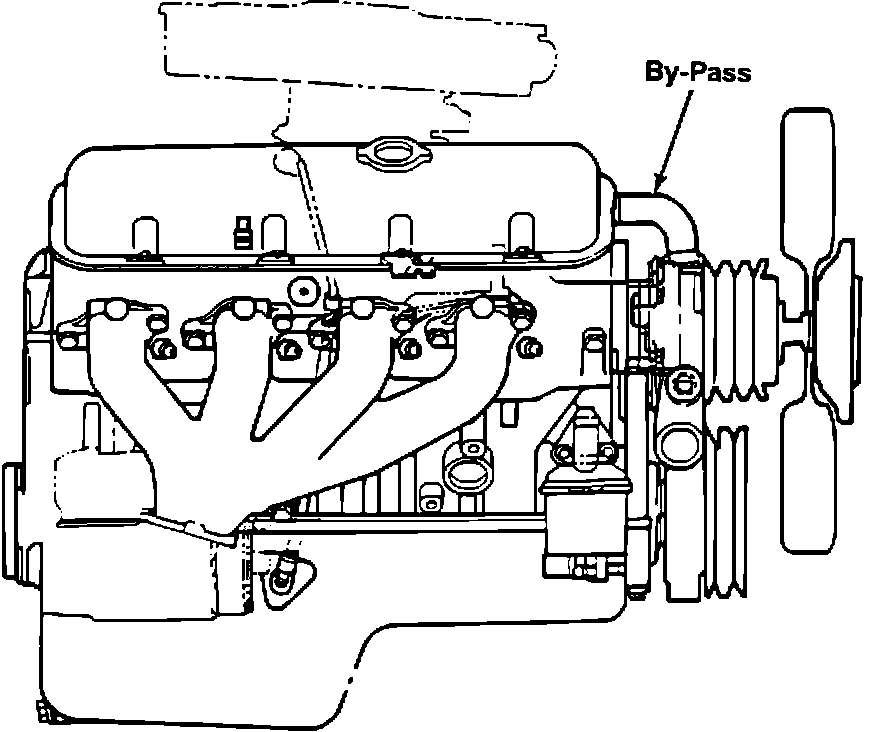 By-Pass