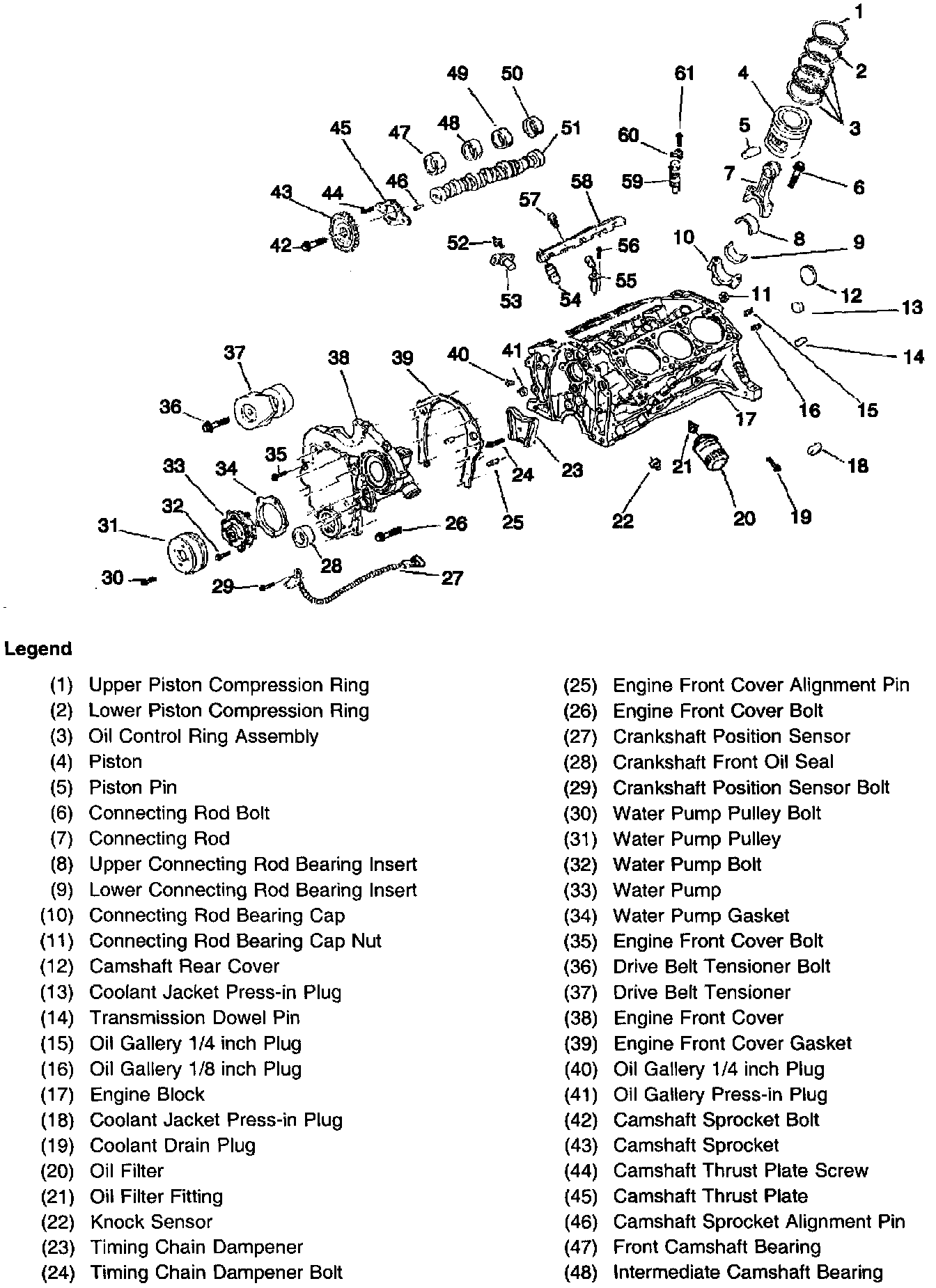 1
2
3
4
5
6
7
8
9
10
11
12
13
14
15
16
17
18
19
20
21
22
23
24
25
26
27
28
29
30
31
32
33
34
35
36
37
38
39
40
41
42
43
44
45
46
47
48
49
50
51
52
53
54
55
56
57
58
59
60
61

Legend

(1) Upper Piston Compression Ring
(2) Lower Piston Compression Ring
(3) Oil Control Ring Assembly
(4) Piston
(5) Piston Pin
(6) Connecting Rod Bolt
(7) Connecting Rod
(8) Upper Connecting Rod Bearing Insert
(9) Lower Connecting Rod Bearing Insert
(10) Connecting Rod Bearing Cap
(11) Connecting Rod Bearing Cap Nut
(12) Camshaft Rear Cover
(13) Coolant Jacket Press-in Plug
(14) Transmission Dowel Pin
(15) Oil Gallery 1/4 inch Plug
(16) Oil Gallery 1/8 inch Plug
(17) Engine Block
(18) Coolant Jacket Press-in Plug
(19) Coolant Drain Plug
(20) Oil Filter
(21) Oil Filter Fitting
(22) Knock Sensor
(23) Timing Chain Dampener
(24) Timing Chain Dampener Bolt

(25) Engine Front Cover Alignment Pin
(26) Engine Front Cover Bolt
(27) Crankshaft Position Sensor
(28) Crankshaft Front Oil Seal
(29) Crankshaft Position Sensor Bolt
(30) Water Pump Pulley Bolt
(31) Water Pump Pulley
(32) Water Pump Bolt
(33) Water Pump
(34) Water Pump Gasket
(35) Engine Front Cover Bolt
(36) Drive Belt Tensioner Bolt
(37) Drive Belt Tensioner
(38) Engine Front Cover
(39) Engine Front Cover Gasket
(40) Oil Gallery 1/4 inch Plug
(41) Oil Gallery Press-in Plug
(42) Camshaft Sprocket Bolt
(43) Camshaft Sprocket
(44) Camshaft Thrust Plate Screw
(45) Camshaft Thrust Plate
(46) Camshaft Sprocket Alignment Pin
(47) Front Camshaft Bearing
(48) Intermediate Camshaft Bearing