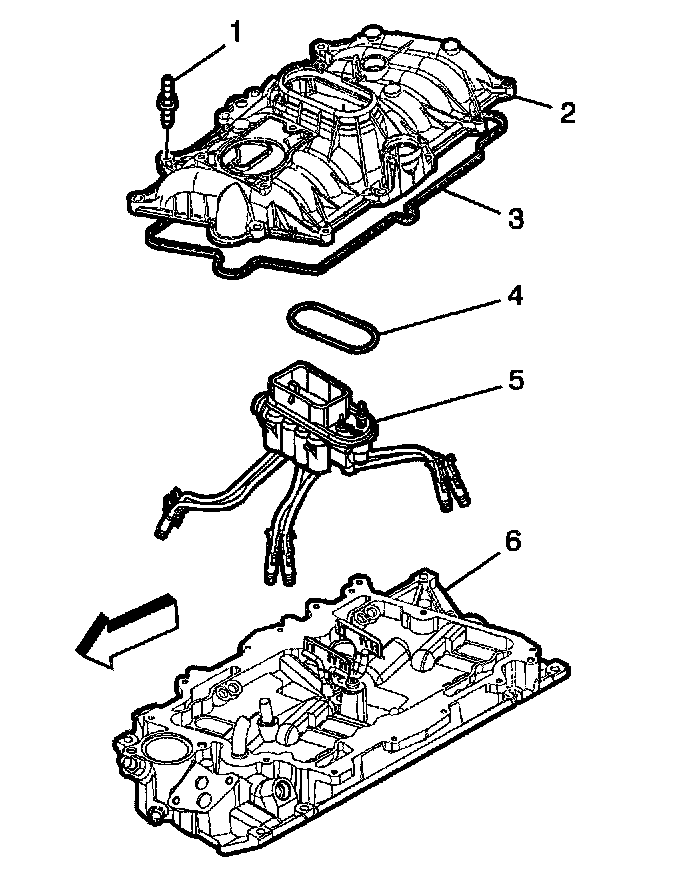 1
2
3
4
5
6