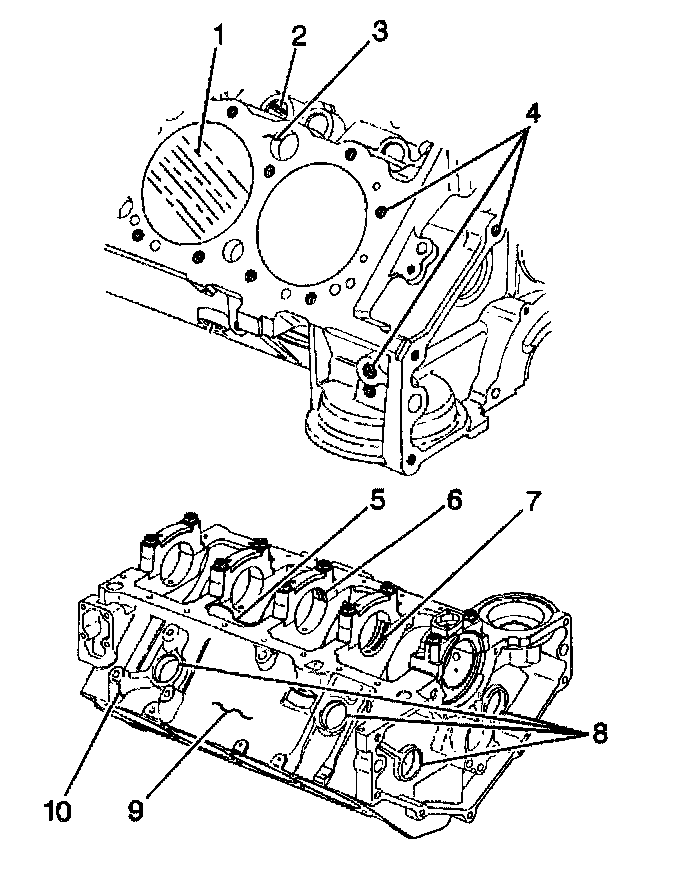 1
2
3
4
5
6
7
8
10
9