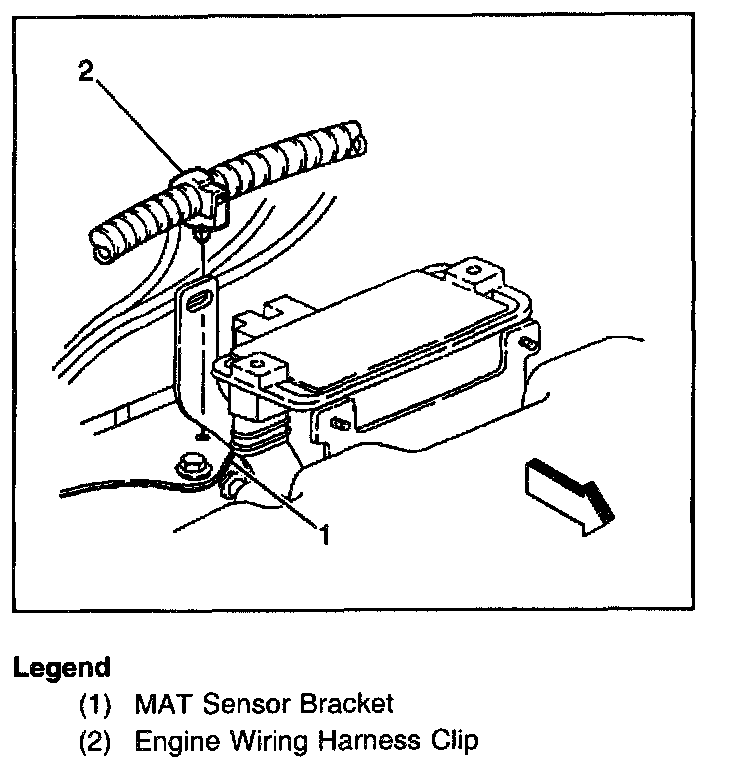 2

1

Legend
(1) MAT Sensor Bracket
(2) Engine Wiring Harness Clip