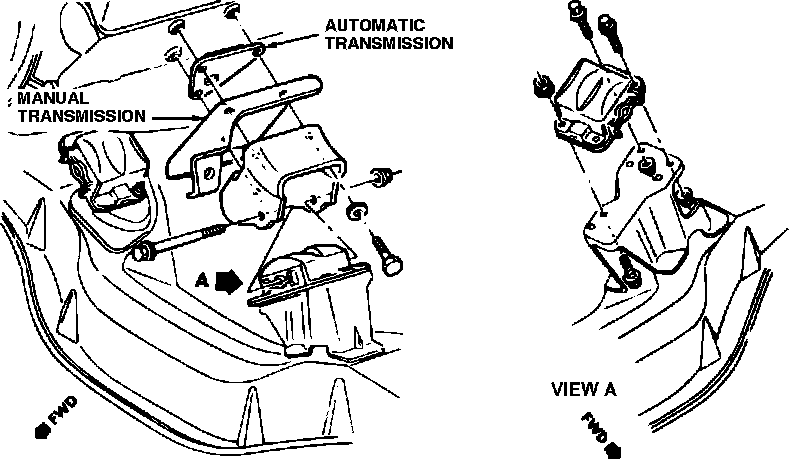 AUTOMATIC TRANSMISSION

MANUAL TRANSMISSION

A

FWD

VIEW A

FWD