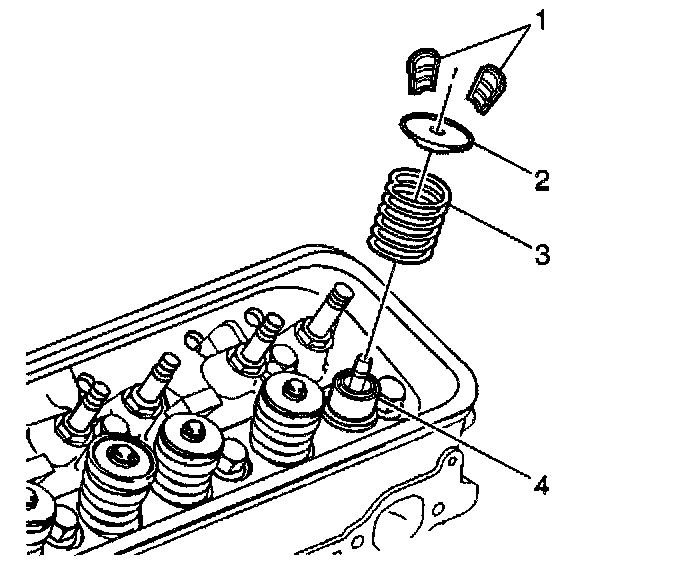 1
2
3
4