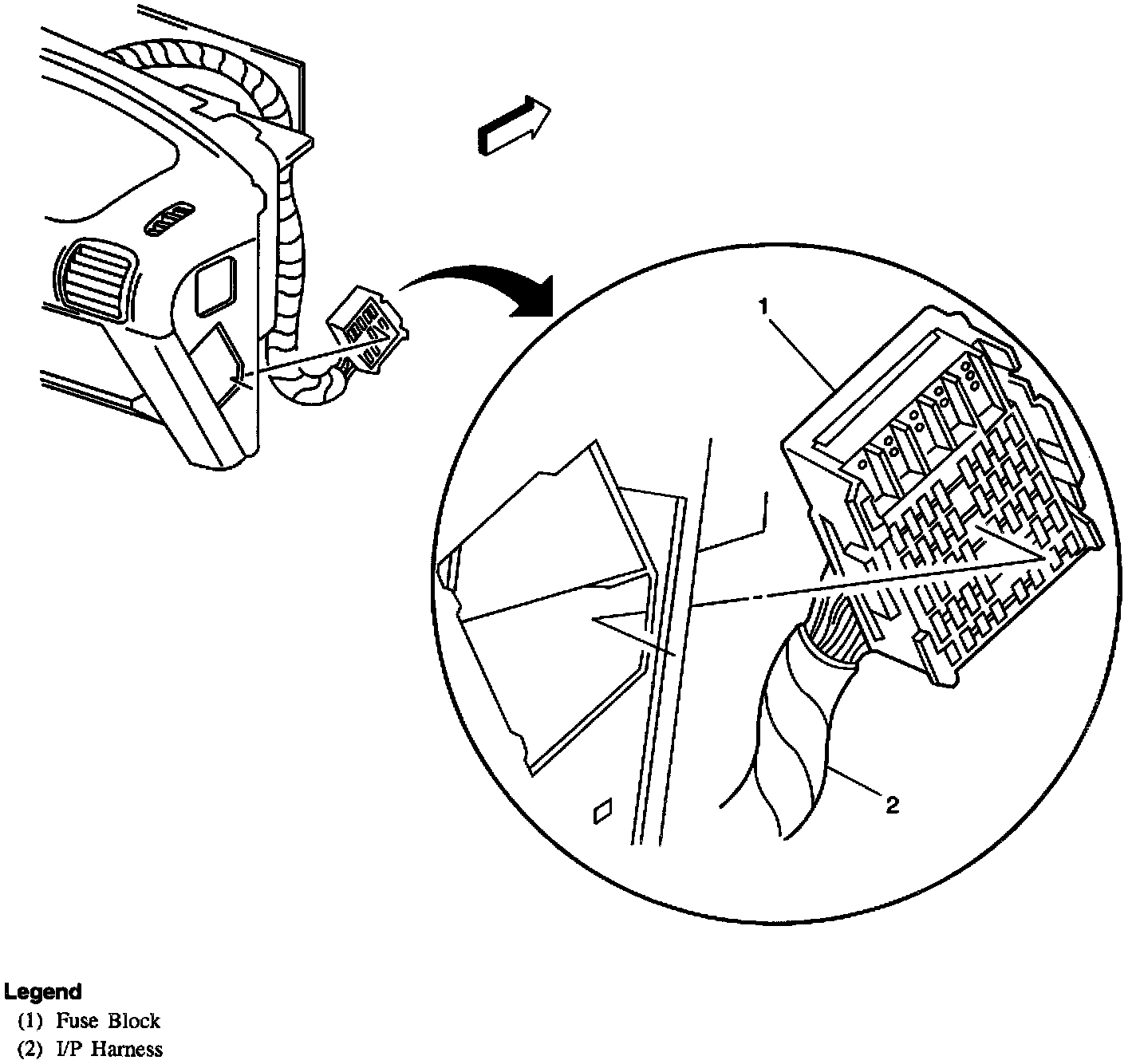 1

2

Legend
(1) Fuse Block
(2) I/P Harness