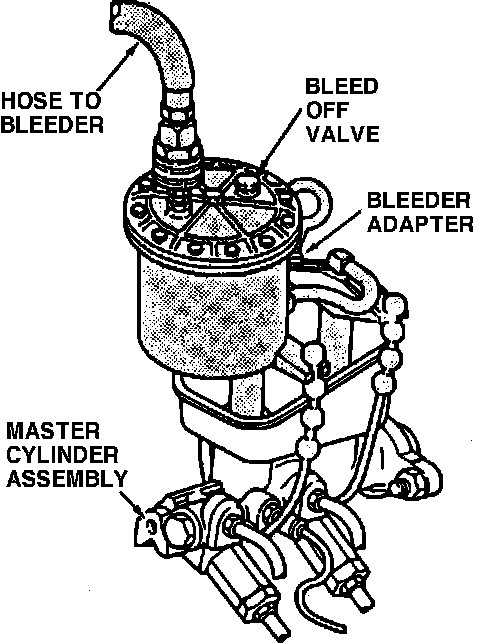 HOSE TO BLEEDER

BLEED OFF VALVE

BLEEDER ADAPTER

MASTER CYLINDER ASSEMBLY