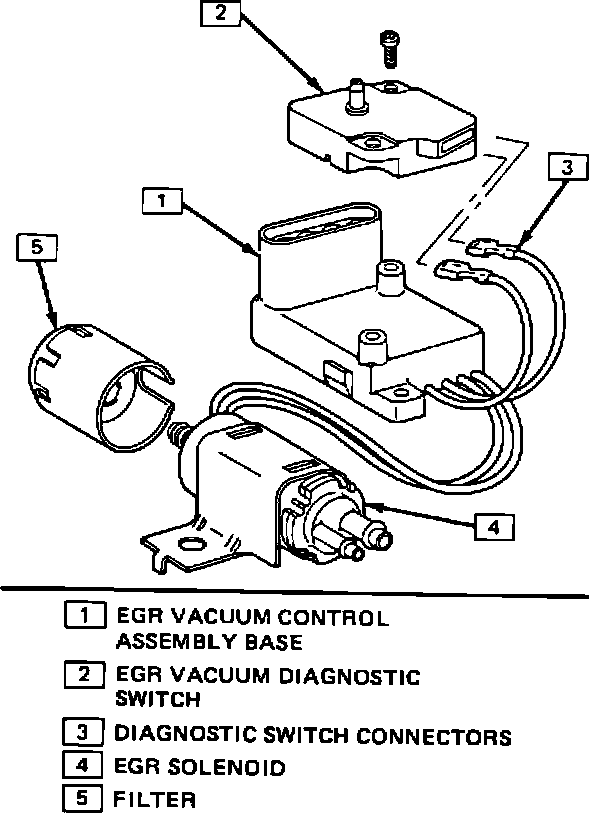 2

3

1

5

4

1 EGR VACUUM CONTROL ASSEMBLY BASE

2 EGR VACUUM DIAGNOSTIC SWITCH

3 DIAGNOSTIC SWITCH CONNECTORS

4 EGR SOLENOID

5 FILTER