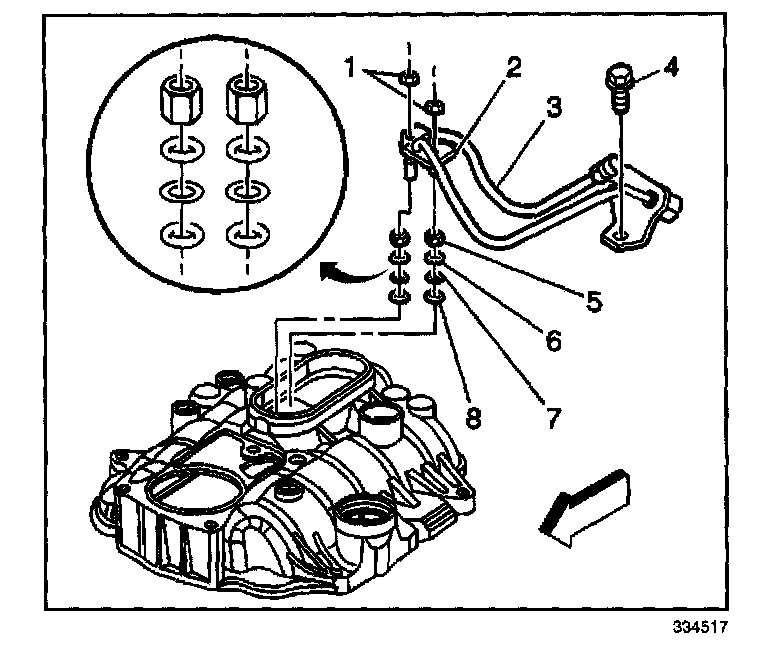 1
2
3
4
5
6
7
8
334517