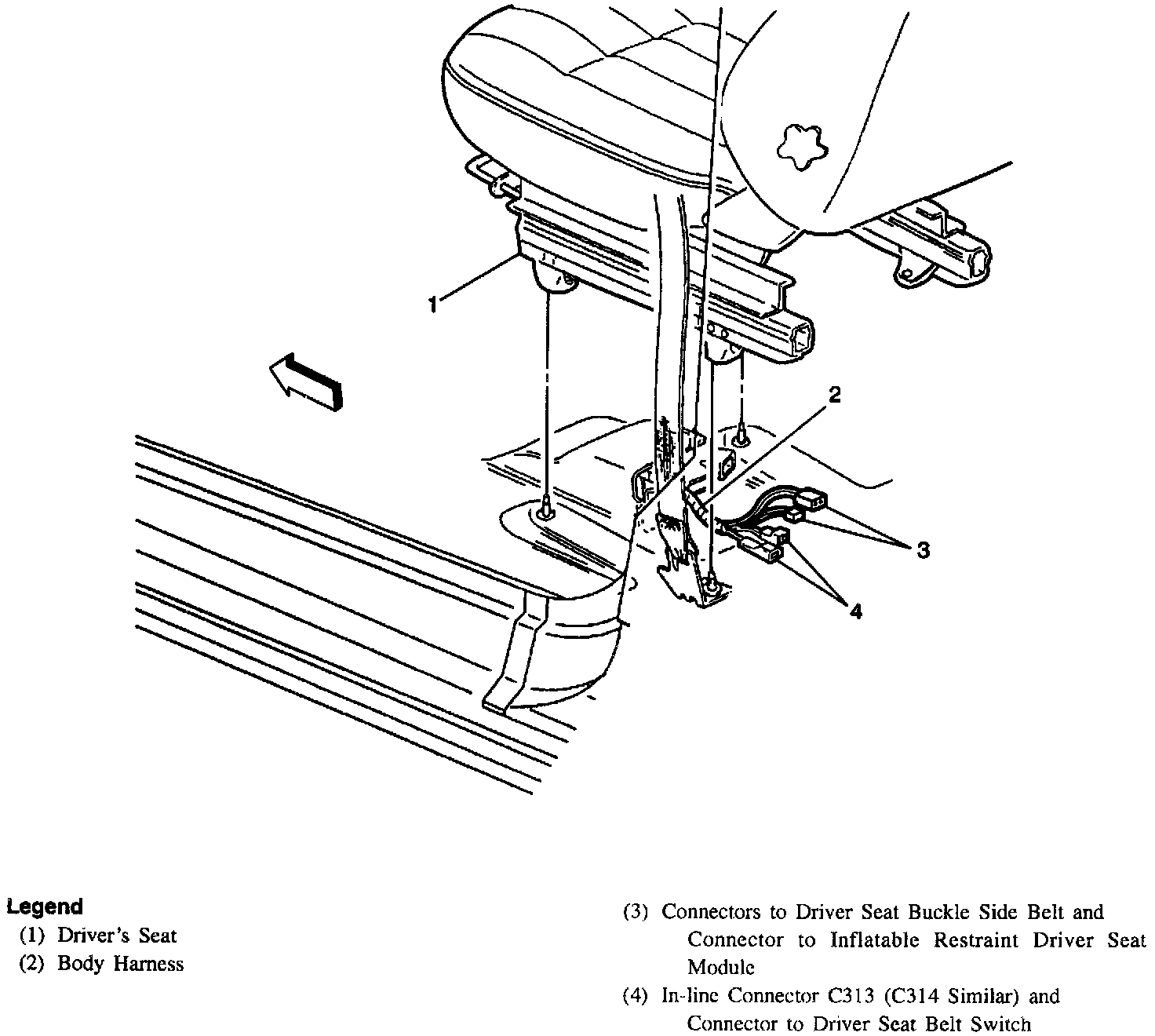 1

2

3

4

Legend
(1) Driver's Seat
(2) Body Harness

(3) Connectors to Driver Seat Buckle Side Belt and Connector to Inflatable Restraint Driver Seat Module
(4) In-line Connector C313 (C314 Similar) and Connector to Driver Seat Belt Switch