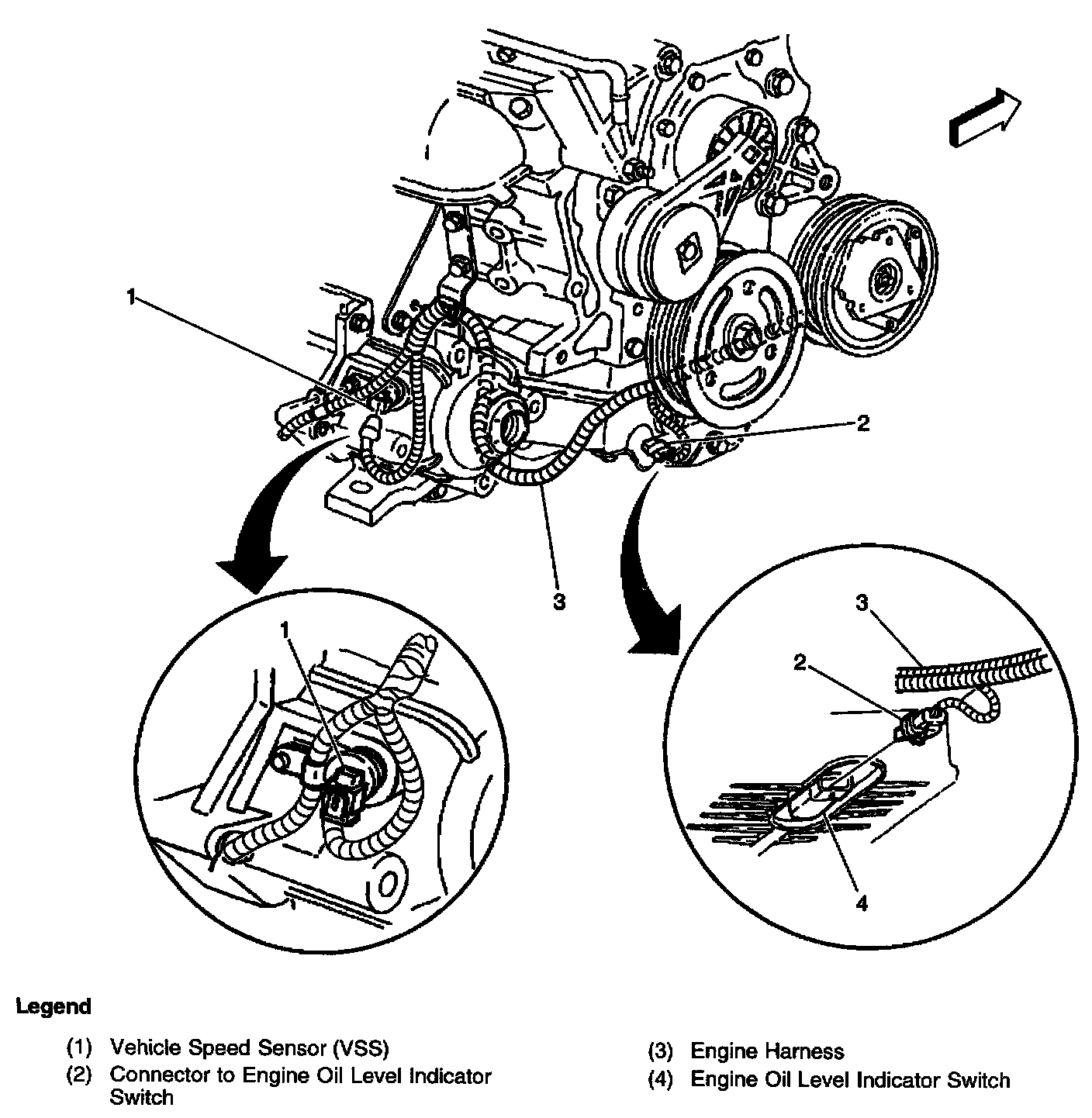 1

2

3

1

3

2

4

Legend

(1) Vehicle Speed Sensor (VSS)
(2) Connector to Engine Oil Level Indicator Switch

(3) Engine Harness
(4) Engine Oil Level Indicator Switch