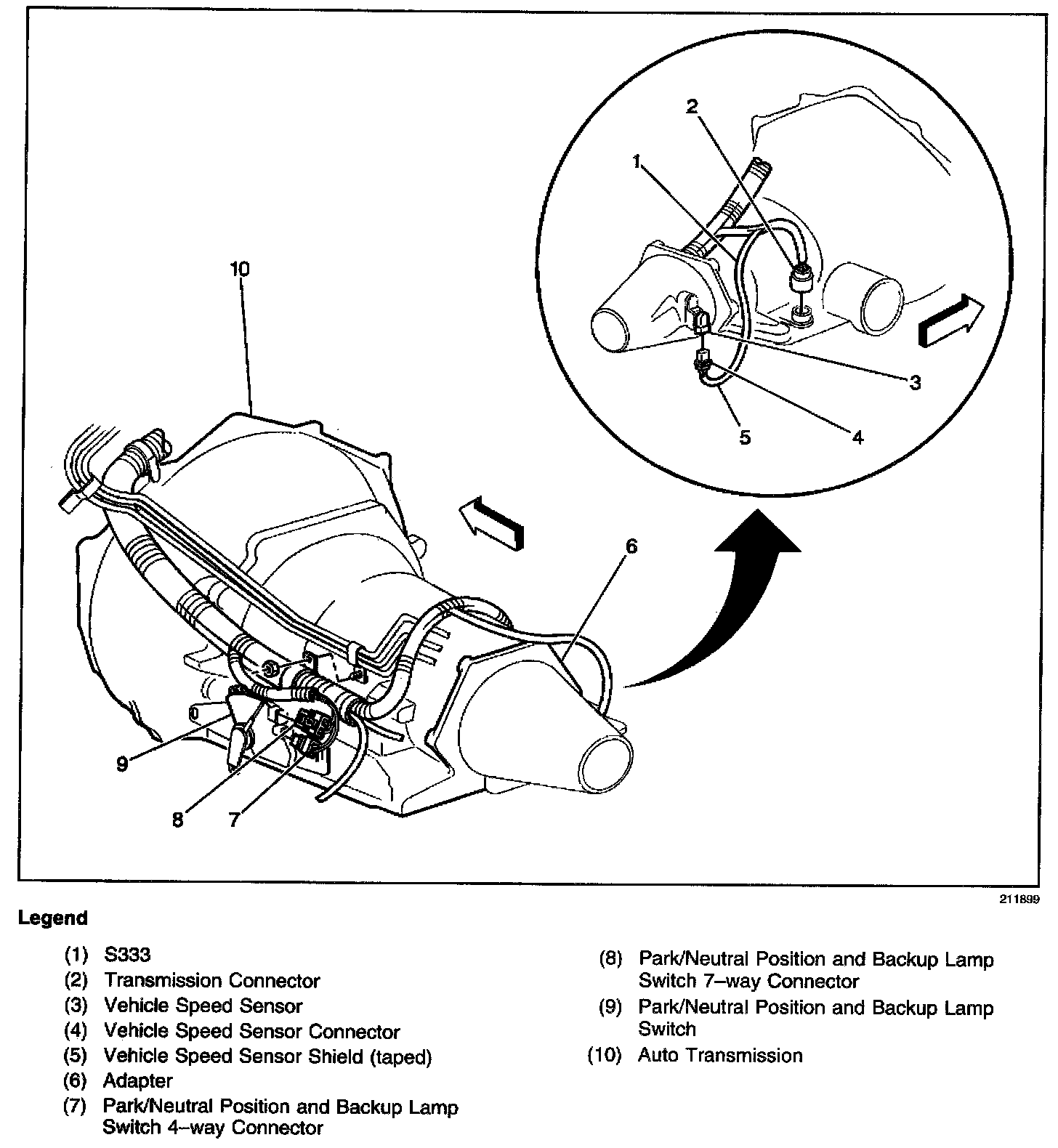 2
1
10
3
5
4
6
9
8
7

211899

Legend

(1) S333
(2) Transmission Connector
(3) Vehicle Speed Sensor
(4) Vehicle Speed Sensor Connector
(5) Vehicle Speed Sensor Shield (taped)
(6) Adapter
(7) Park/Neutral Position and Backup Lamp Switch 4–way Connector

(8) Park/Neutral Position and Backup Lamp Switch 7–way Connector
(9) Park/Neutral Position and Backup Lamp Switch
(10) Auto Transmission