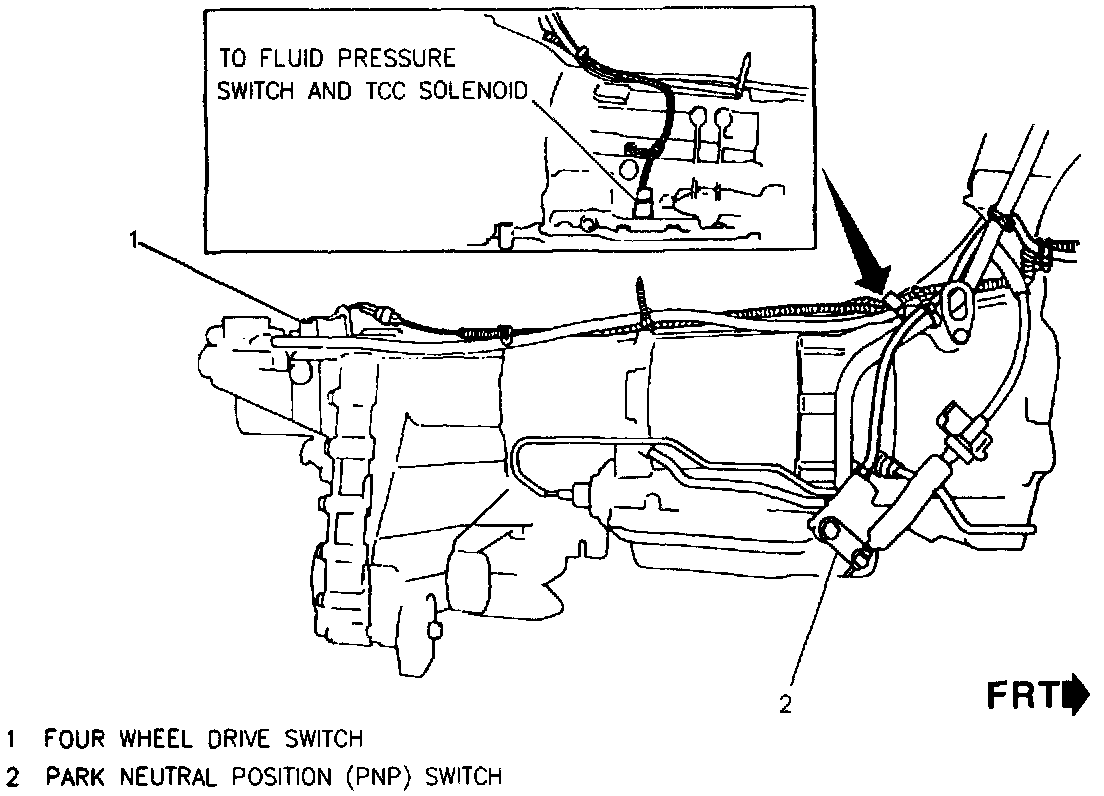 TO FLUID PRESSURE SWITCH AND TCC SOLENOID

1

2

FRT

1 FOUR WHEEL DRIVE SWITCH
2 PARK NEUTRAL POSITION (PNP) SWITCH