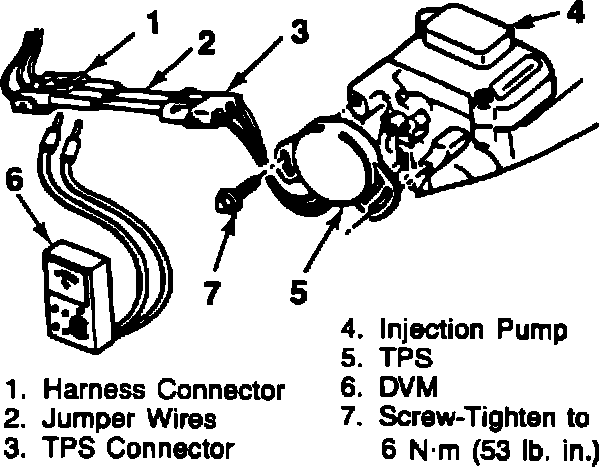 1
2
3
4
6
7
5

1. Harness Connector
2. Jumper Wires
3. TPS Connector

4. Injection Pump
5. TPS
6. DVM
7. Screw-Tighten to 6 N·m (53 lb. in.)