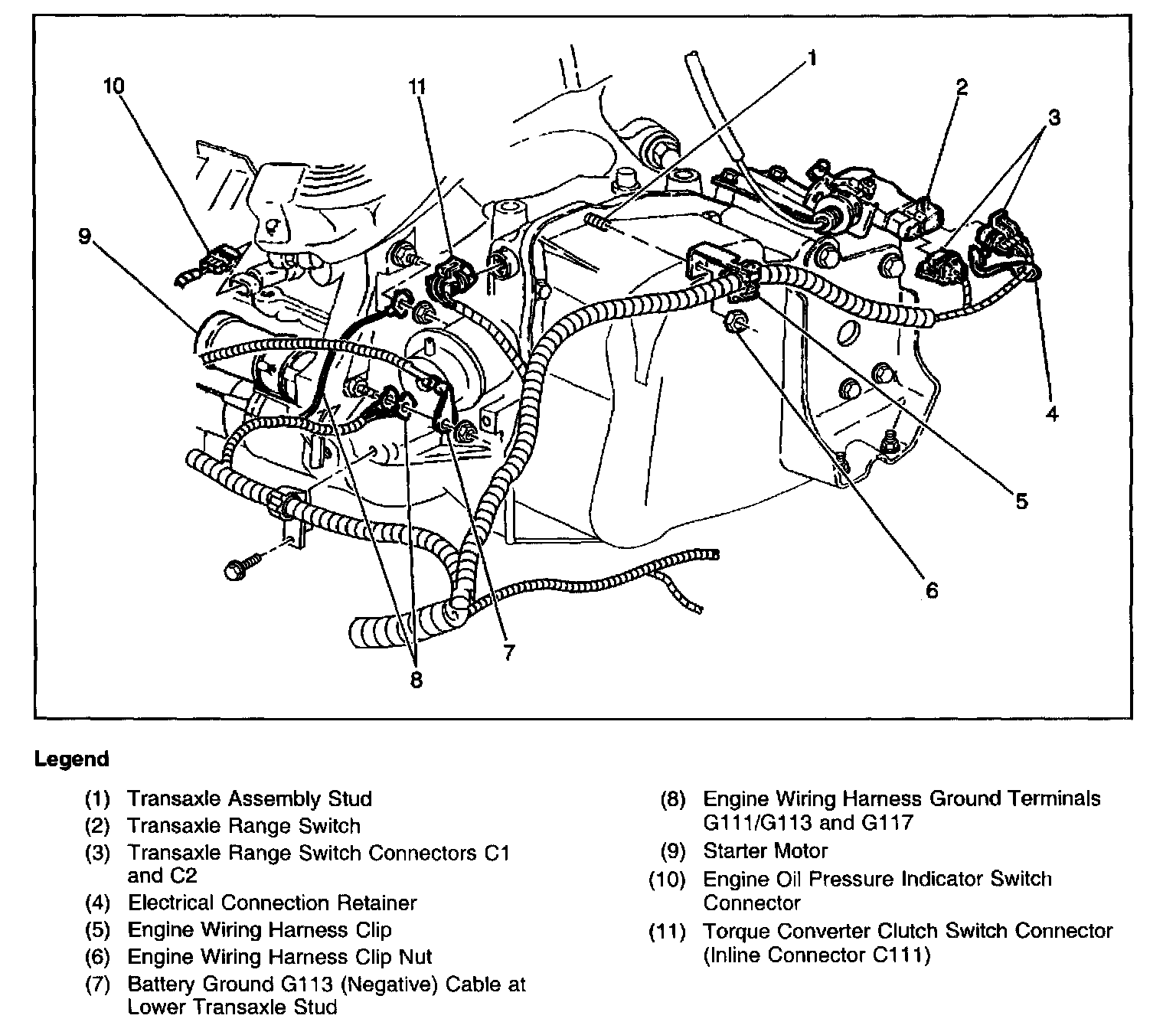 10
11
1
2
3
9
4
5
6
7
8

Legend

(1) Transaxle Assembly Stud
(2) Transaxle Range Switch
(3) Transaxle Range Switch Connectors C1 and C2
(4) Electrical Connection Retainer
(5) Engine Wiring Harness Clip
(6) Engine Wiring Harness Clip Nut
(7) Battery Ground G113 (Negative) Cable at Lower Transaxle Stud

(8) Engine Wiring Harness Ground Terminals G111/G113 and G117
(9) Starter Motor
(10) Engine Oil Pressure Indicator Switch Connector
(11) Torque Converter Clutch Switch Connector (Inline Connector C111)