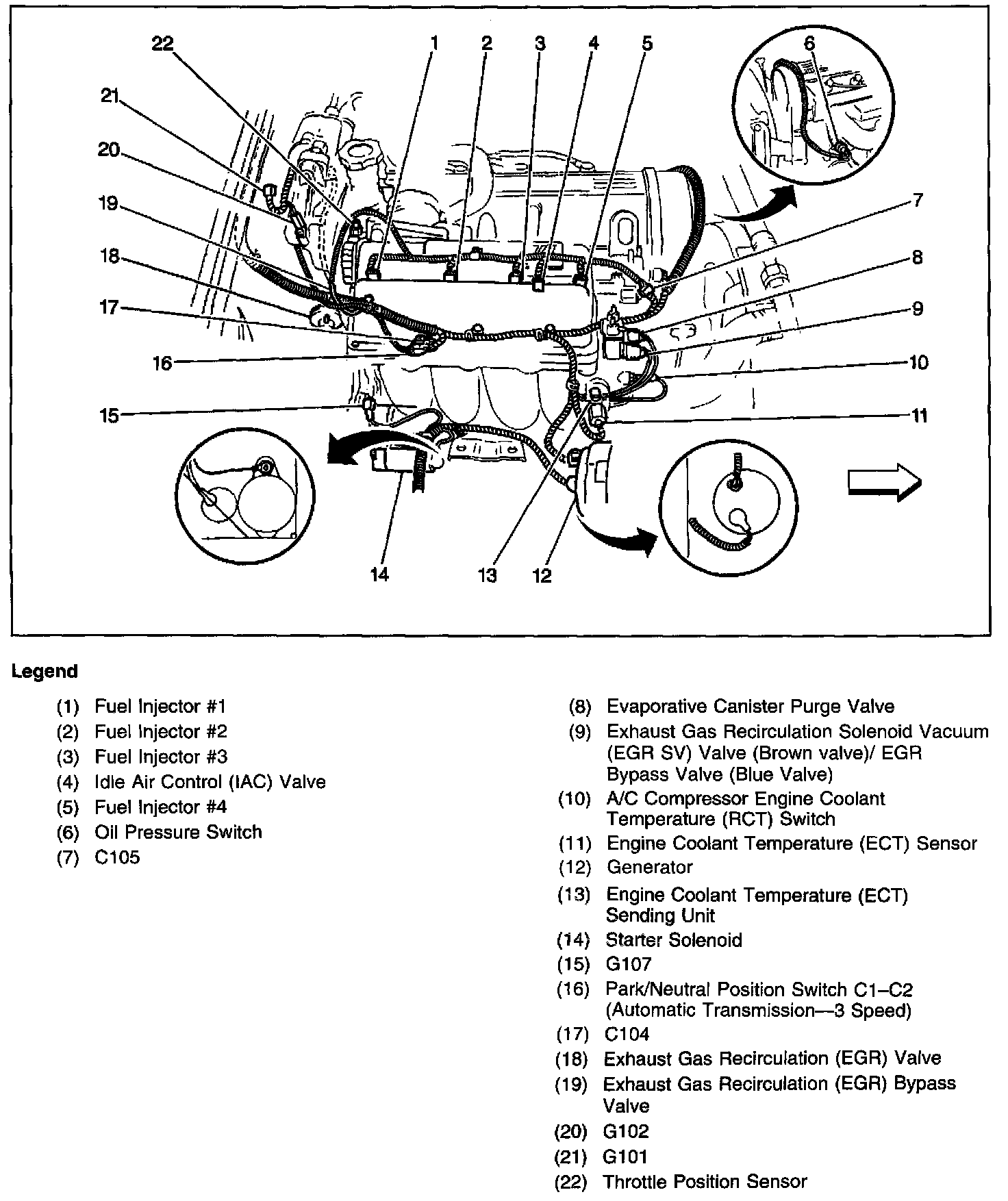 22 1 2 3 4 5 6

21

20

19

18

17

16

15

7

8

9

10

11

14 13 12

Legend

(1) Fuel Injector #1
(2) Fuel Injector #2
(3) Fuel Injector #3
(4) Idle Air Control (IAC) Valve
(5) Fuel Injector #4
(6) Oil Pressure Switch
(7) C105

(8) Evaporative Canister Purge Valve
(9) Exhaust Gas Recirculation Solenoid Vacuum (EGR SV) Valve (Brown valve)/ EGR Bypass Valve (Blue Valve)
(10) A/C Compressor Engine Coolant Temperature (RCT) Switch
(11) Engine Coolant Temperature (ECT) Sensor
(12) Generator
(13) Engine Coolant Temperature (ECT) Sending Unit
(14) Starter Solenoid
(15) G107
(16) Park/Neutral Position Switch C1–C2 (Automatic Transmission—3 Speed)
(17) C104
(18) Exhaust Gas Recirculation (EGR) Valve
(19) Exhaust Gas Recirculation (EGR) Bypass Valve
(20) G102
(21) G101
(22) Throttle Position Sensor