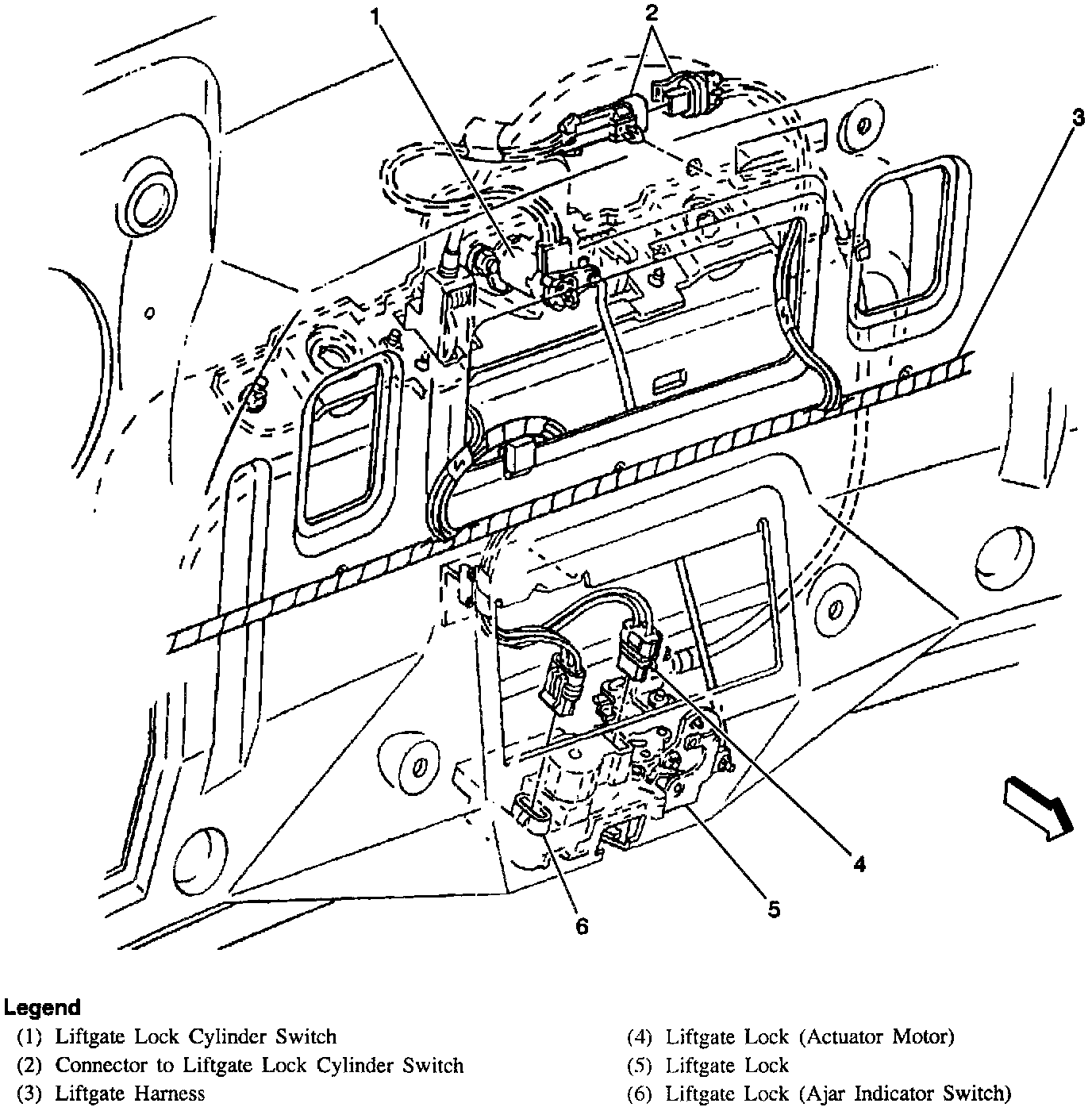 1
2
3
4
5
6

Legend
(1) Liftgate Lock Cylinder Switch
(2) Connector to Liftgate Lock Cylinder Switch
(3) Liftgate Harness
(4) Liftgate Lock (Actuator Motor)
(5) Liftgate Lock
(6) Liftgate Lock (Ajar Indicator Switch)