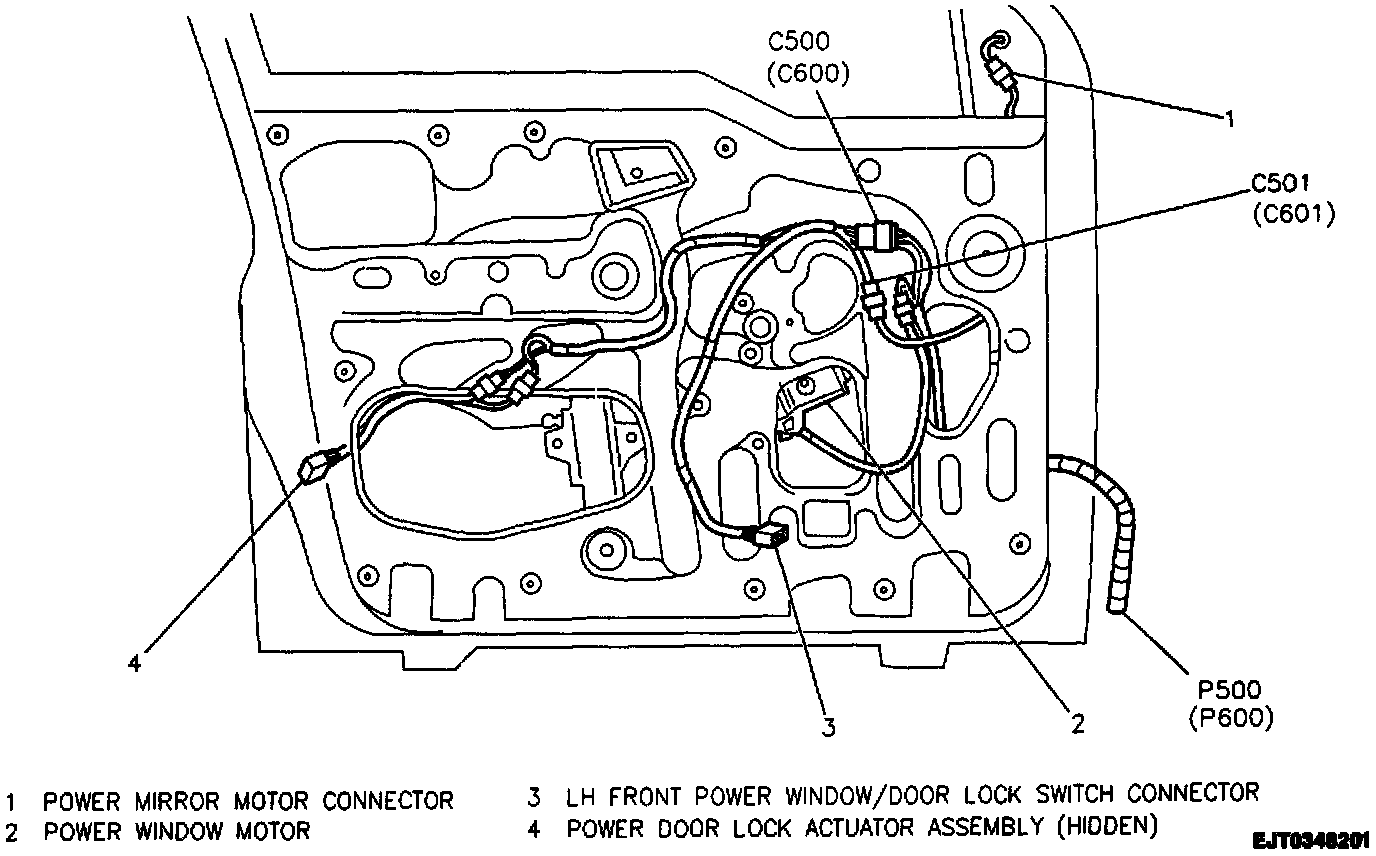 C500
(C600)

1

C501
(C601)

4

3

2

P500
(P600)

1 POWER MIRROR MOTOR CONNECTOR
2 POWER WINDOW MOTOR

3 LH FRONT POWER WINDOW/DOOR LOCK SWITCH CONNECTOR
4 POWER DOOR LOCK ACTUATOR ASSEMBLY (HIDDEN)

EJT0348201