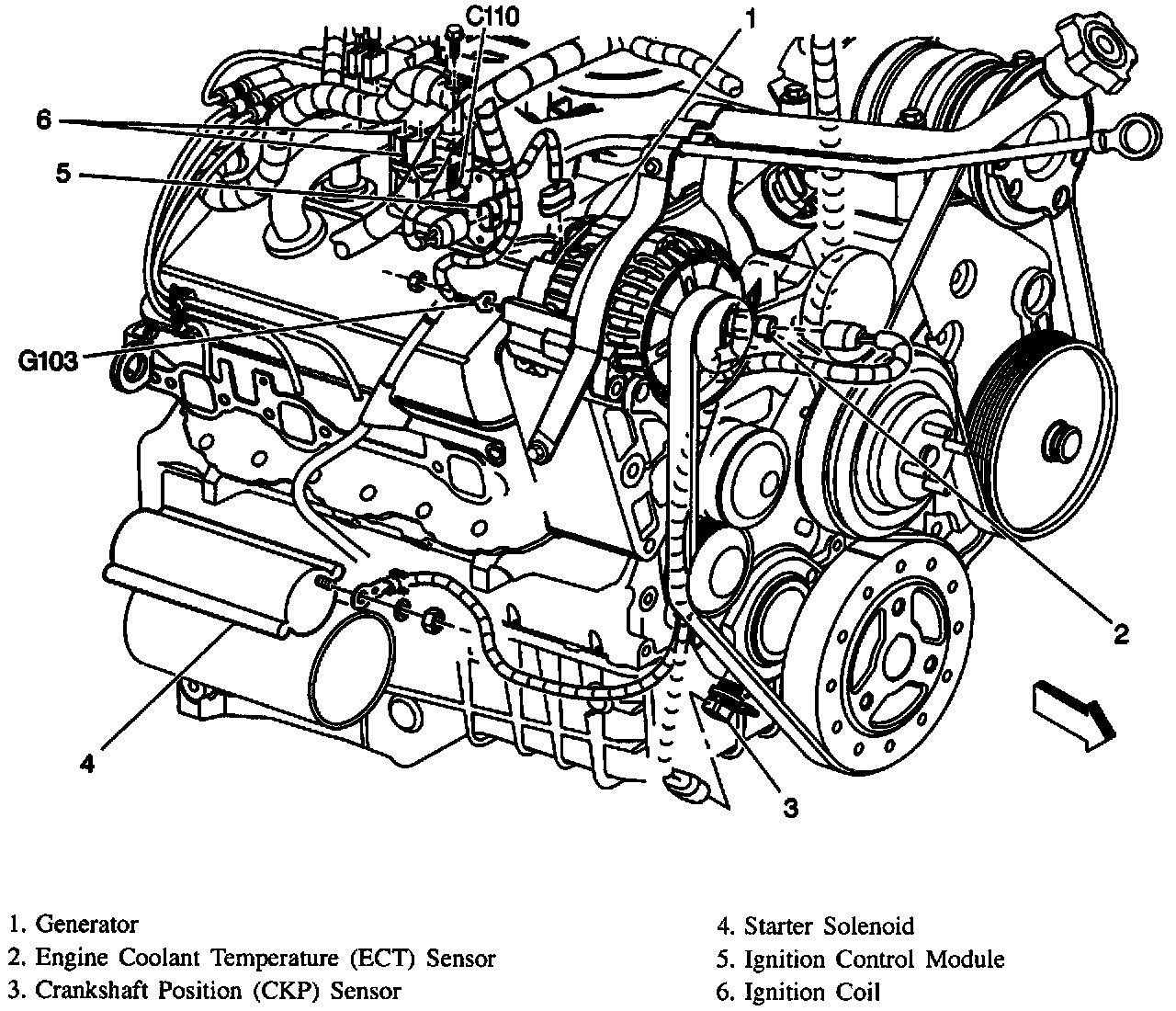 C110
1
6
5
G103
2
4
3

1. Generator
2. Engine Coolant Temperature (ECT) Sensor
3. Crankshaft Position (CKP) Sensor

4. Starter Solenoid
5. Ignition Control Module
6. Ignition Coil