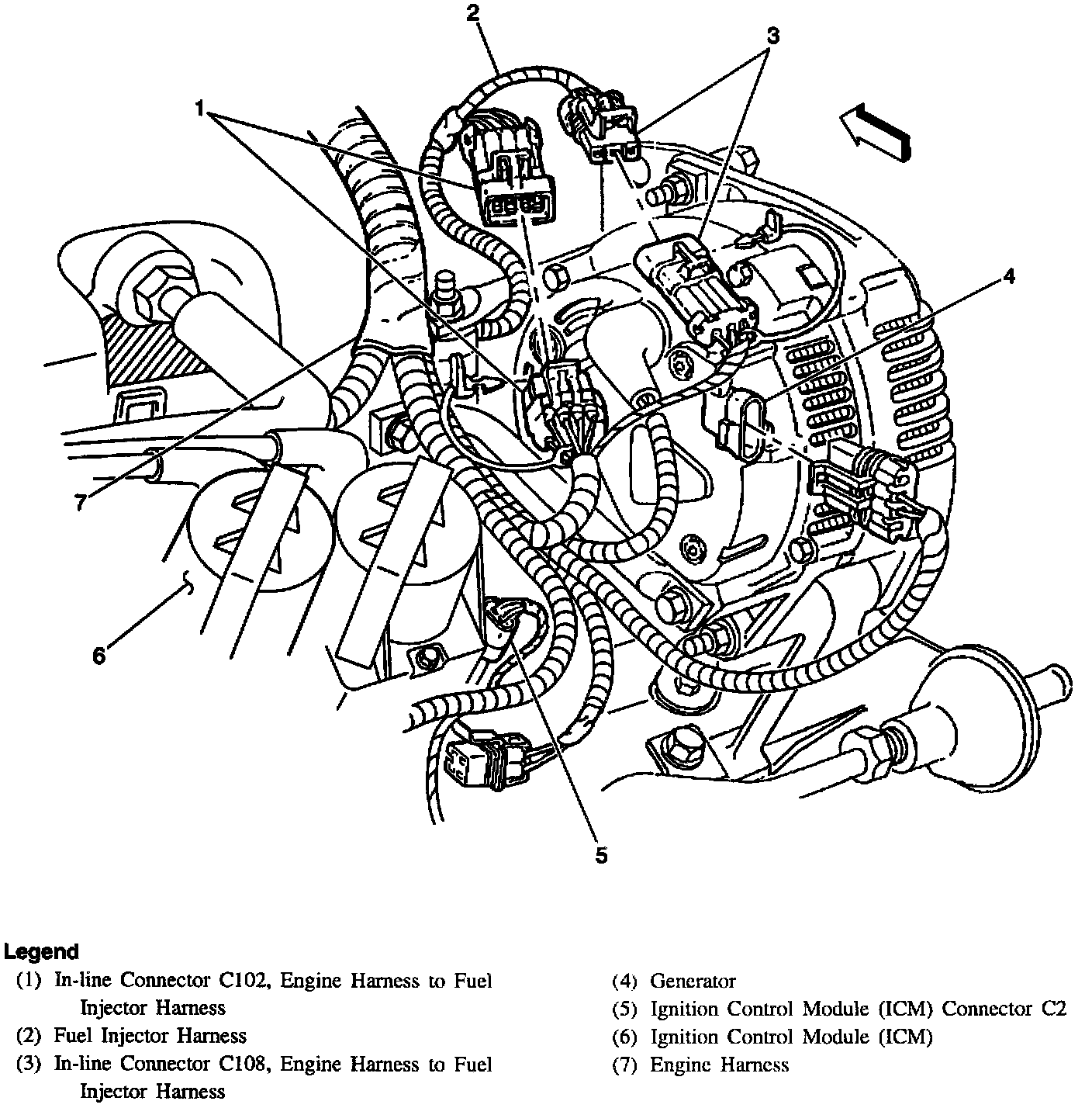 2

3

1

4

7

6

5

Legend

(1) In-line Connector C102, Engine Harness to Fuel Injector Harness
(2) Fuel Injector Harness
(3) In-line Connector C108, Engine Harness to Fuel Injector Harness

(4) Generator
(5) Ignition Control Module (ICM) Connector C2
(6) Ignition Control Module (ICM)
(7) Engine Harness