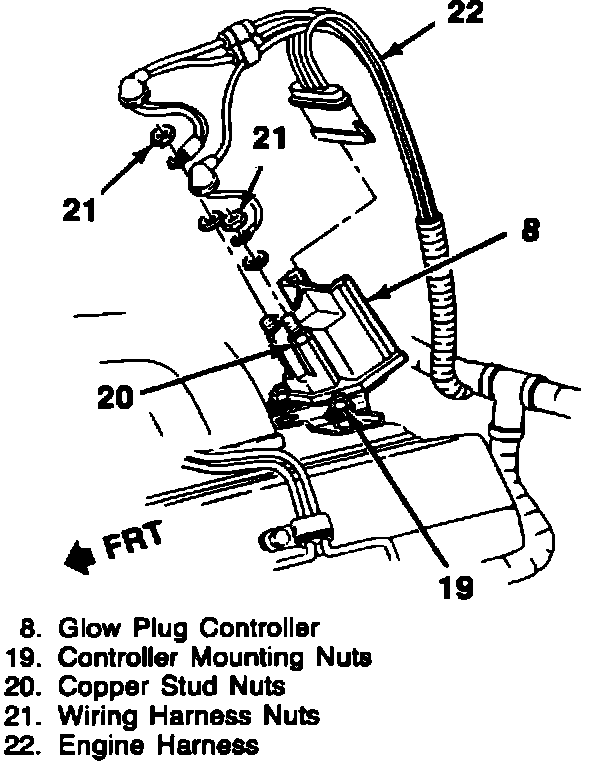 22

21

21

8

20

FRT

19

8. Glow Plug Controller
19. Controller Mounting Nuts
20. Copper Stud Nuts
21. Wiring Harness Nuts
22. Engine Harness