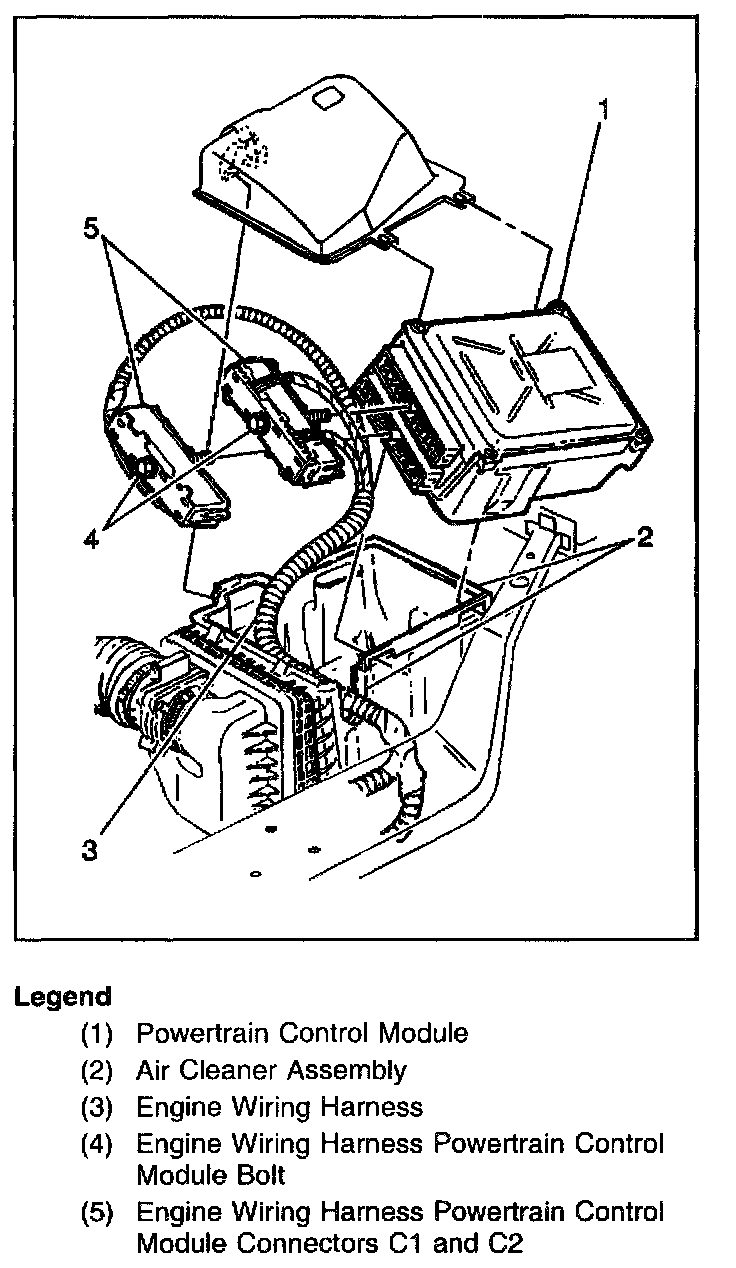 1

5

4

2

3

Legend
(1) Powertrain Control Module
(2) Air Cleaner Assembly
(3) Engine Wiring Harness
(4) Engine Wiring Harness Powertrain Control Module Bolt
(5) Engine Wiring Harness Powertrain Control Module Connectors C1 and C2