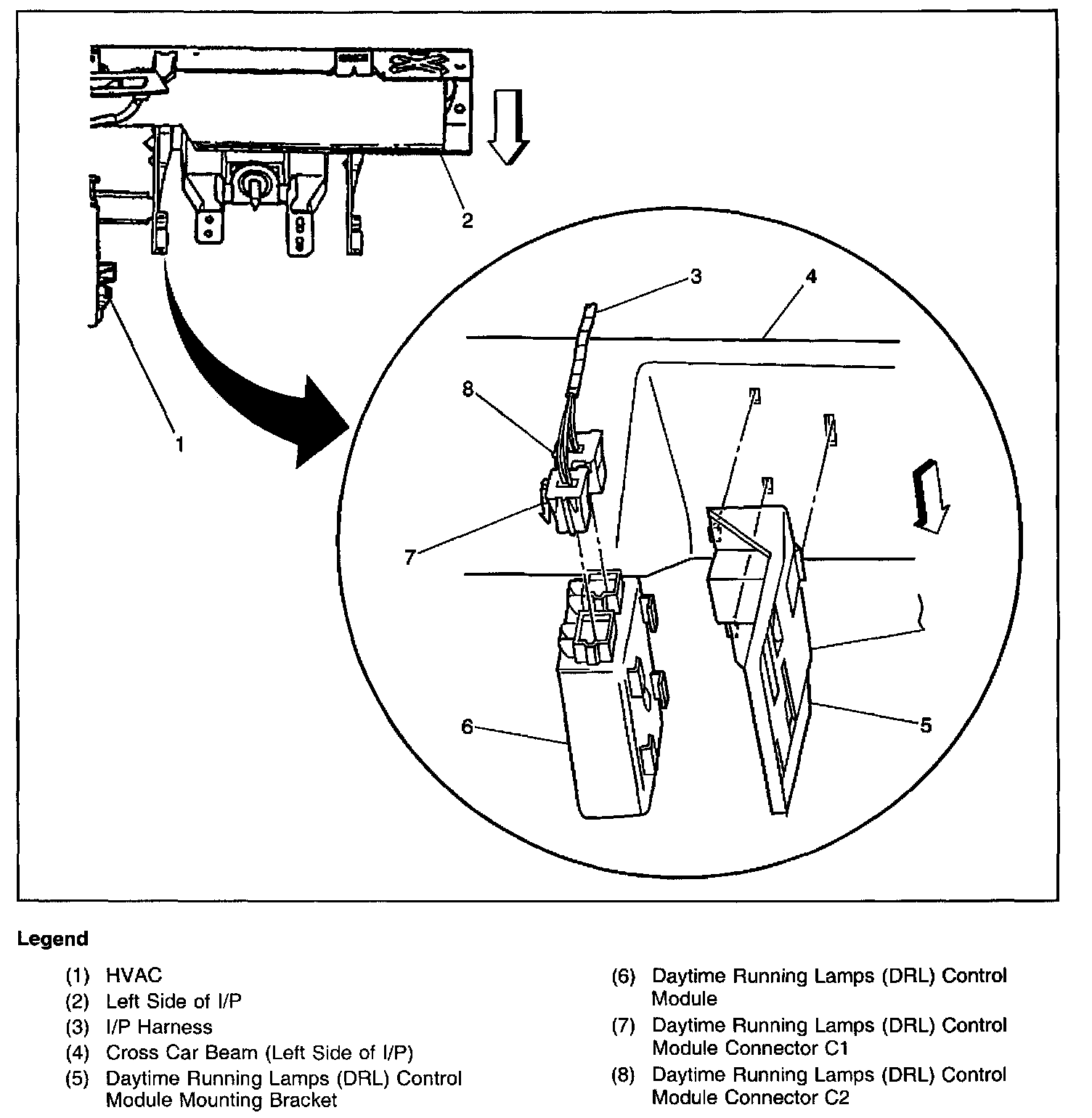 2

3

4

8

1

7

6

5

Legend

(1) HVAC
(2) Left Side of I/P
(3) I/P Harness
(4) Cross Car Beam (Left Side of I/P)
(5) Daytime Running Lamps (DRL) Control Module Mounting Bracket

(6) Daytime Running Lamps (DRL) Control Module
(7) Daytime Running Lamps (DRL) Control Module Connector C1
(8) Daytime Running Lamps (DRL) Control Module Connector C2