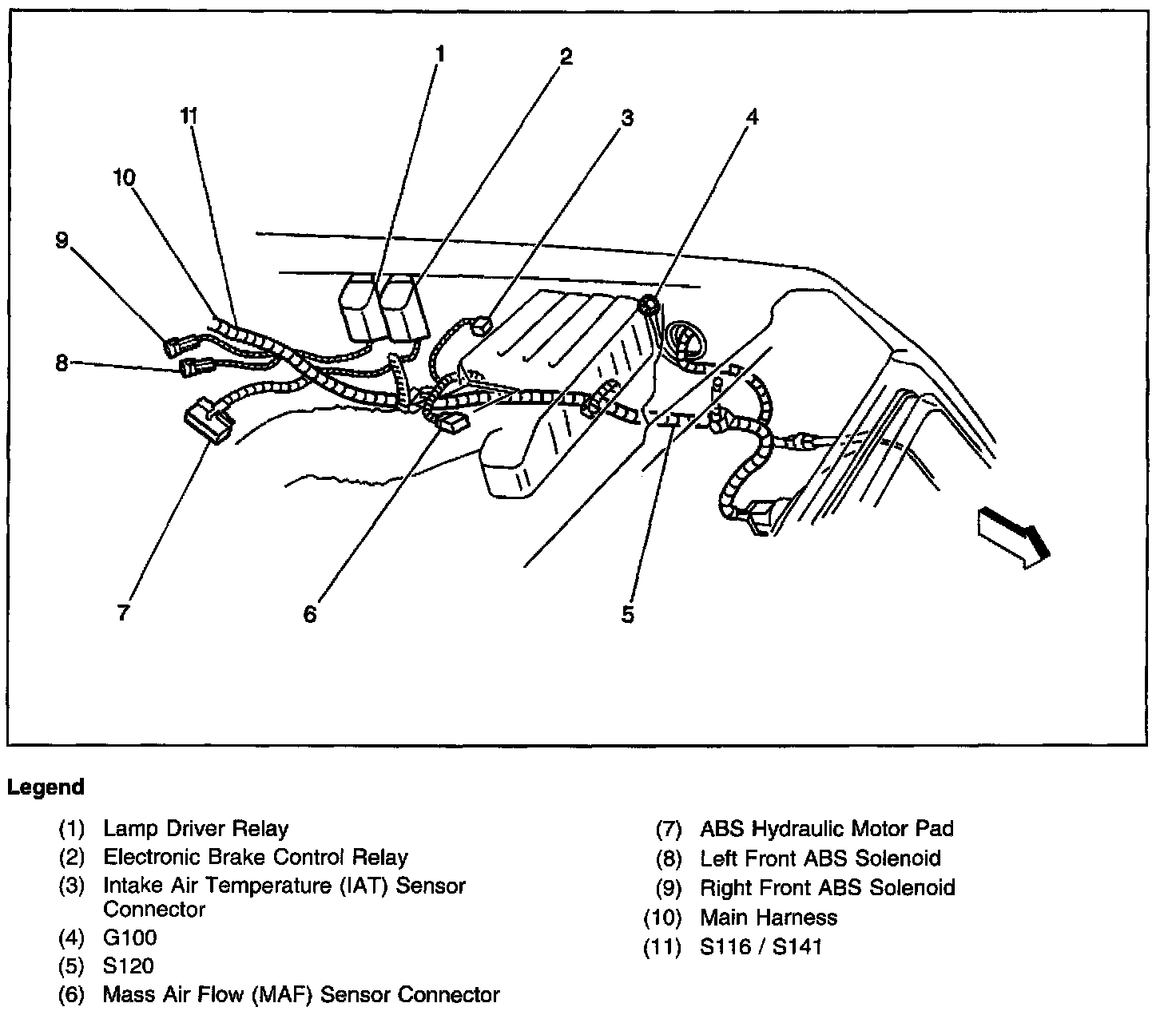 1
2
11
3
4
10
9
8
7
6
5

Legend

(1) Lamp Driver Relay
(2) Electronic Brake Control Relay
(3) Intake Air Temperature (IAT) Sensor Connector
(4) G100
(5) S120
(6) Mass Air Flow (MAF) Sensor Connector

(7) ABS Hydraulic Motor Pad
(8) Left Front ABS Solenoid
(9) Right Front ABS Solenoid
(10) Main Harness
(11) S116 / S141