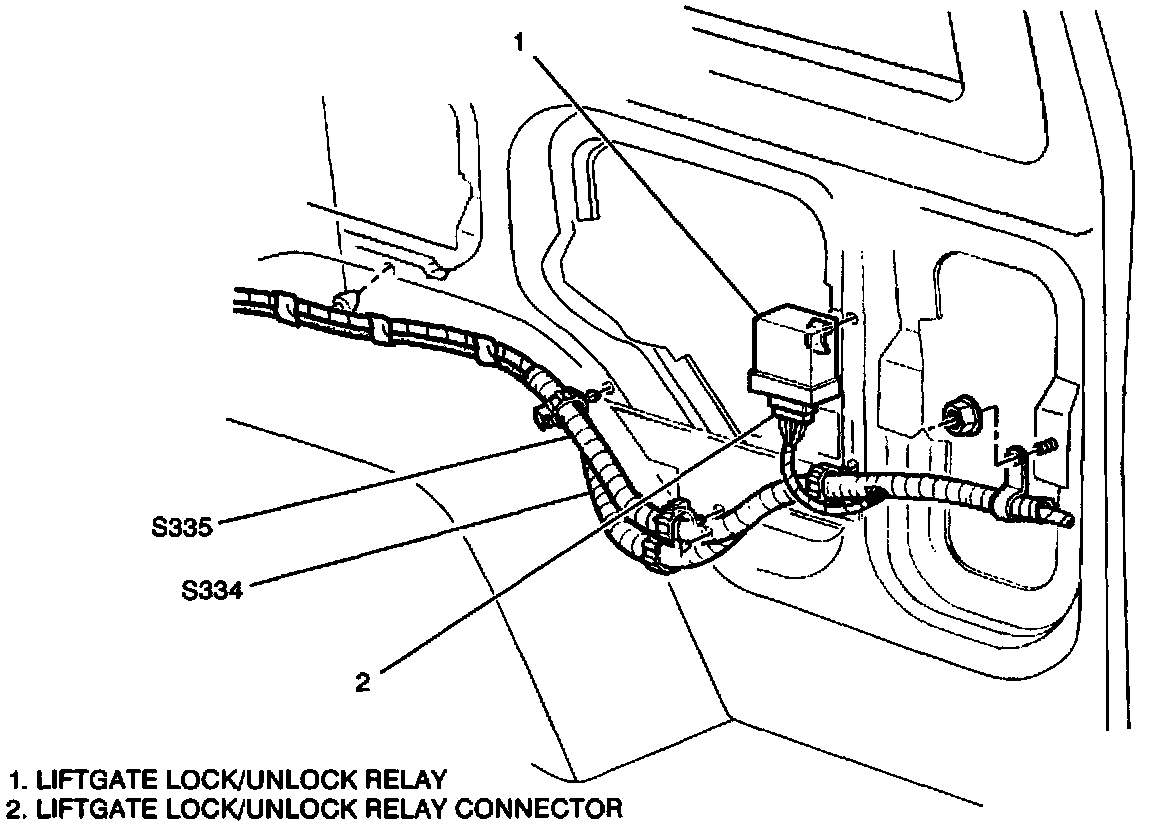 1

S335

S334

2

1. LIFTGATE LOCK/UNLOCK RELAY
2. LIFTGATE LOCK/UNLOCK RELAY CONNECTOR