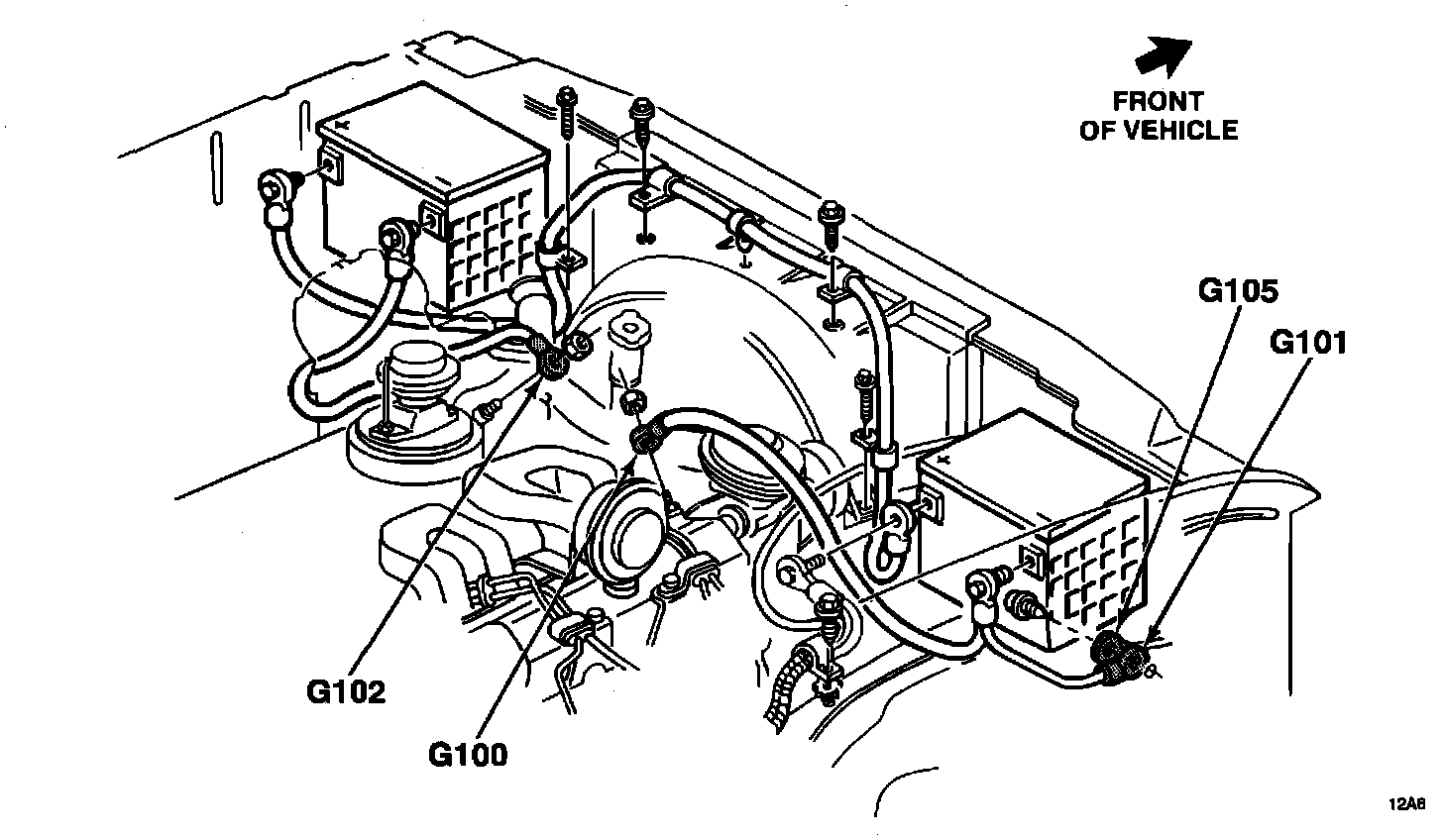 FRONT
OF VEHICLE

G105

G101

G102

G100

12A6