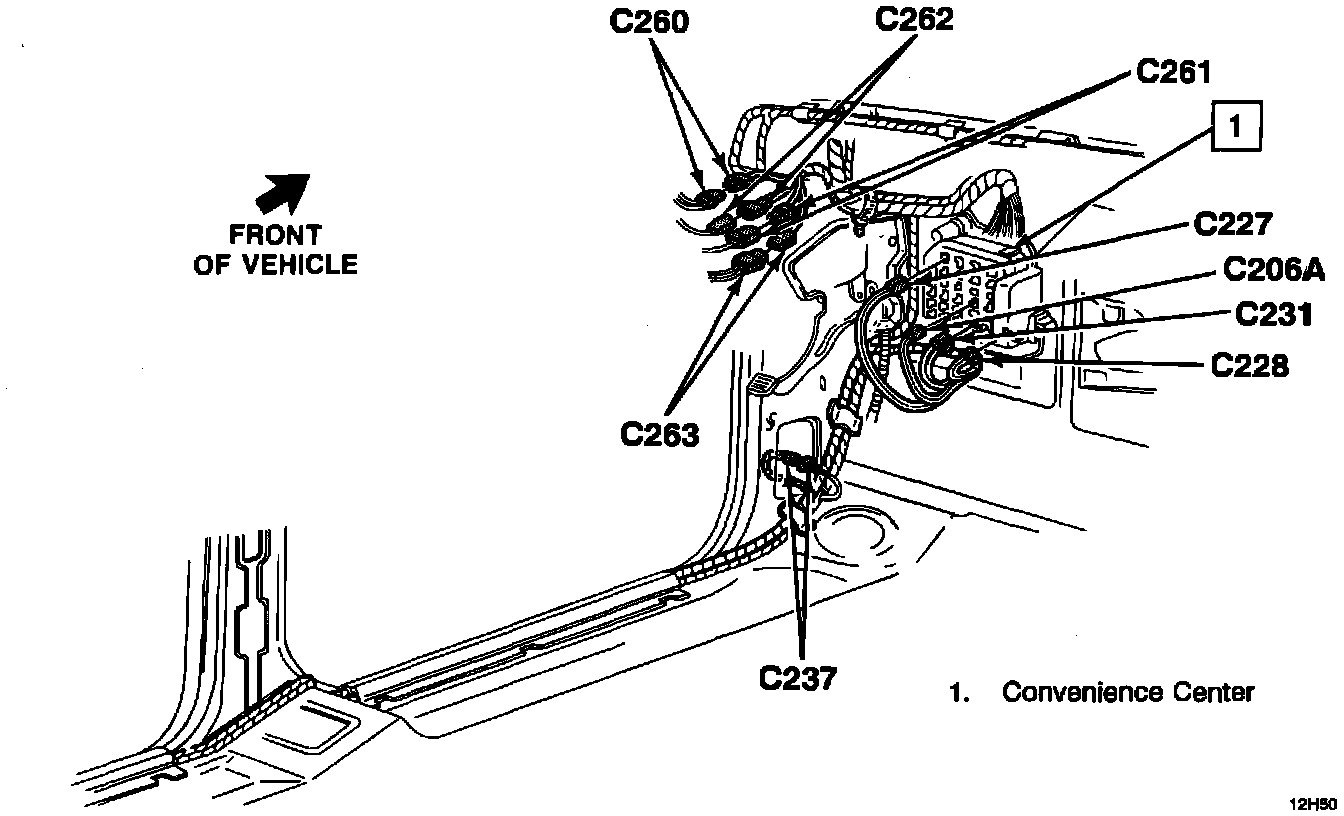 C260
C262
C261
1
FRONT OF VEHICLE
C227
C206A
C231
C228
C263
C237
1. Convenience Center
12H50