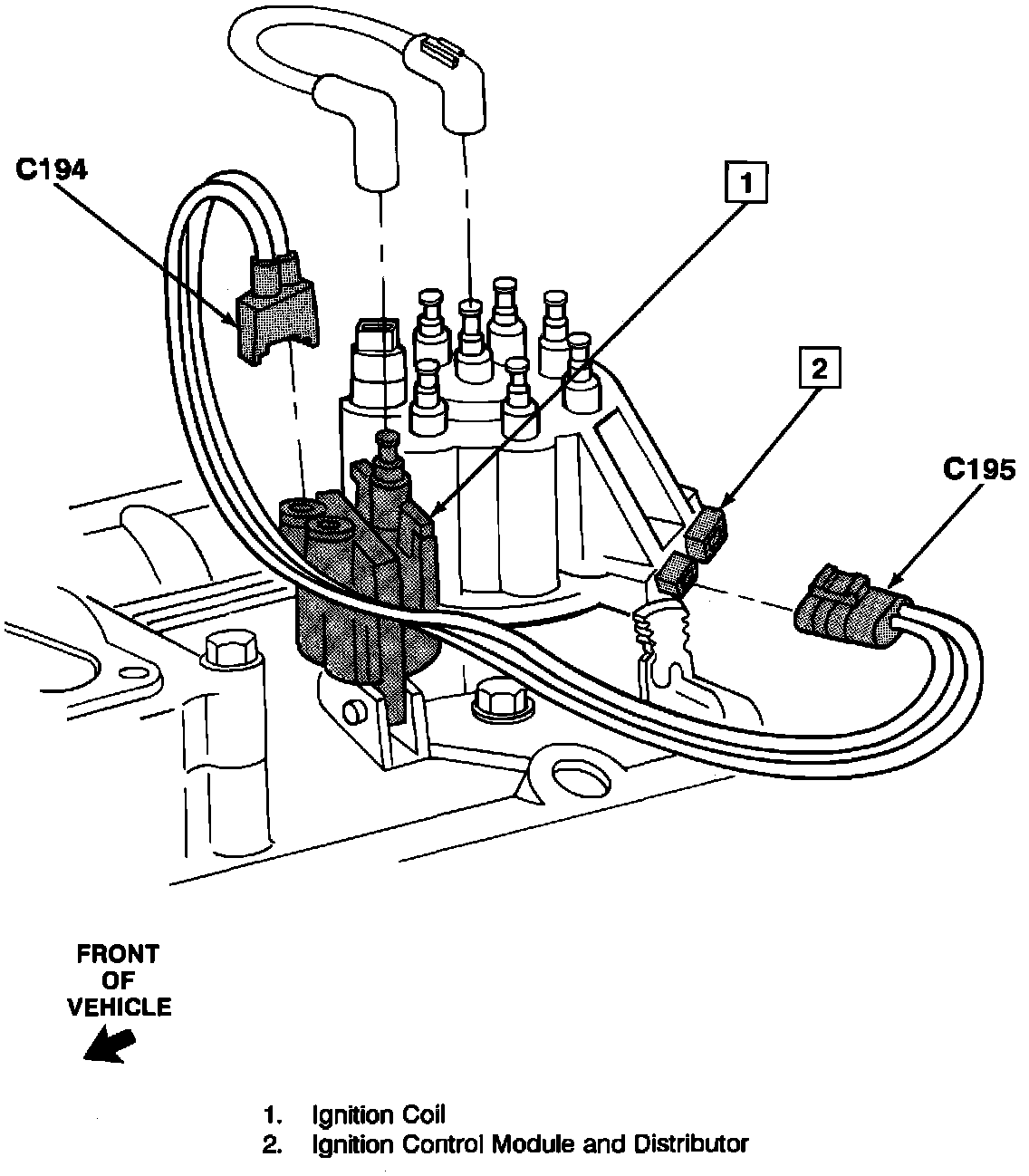 C194

1

2

C195

FRONT OF VEHICLE

1. Ignition Coil
2. Ignition Control Module and Distributor