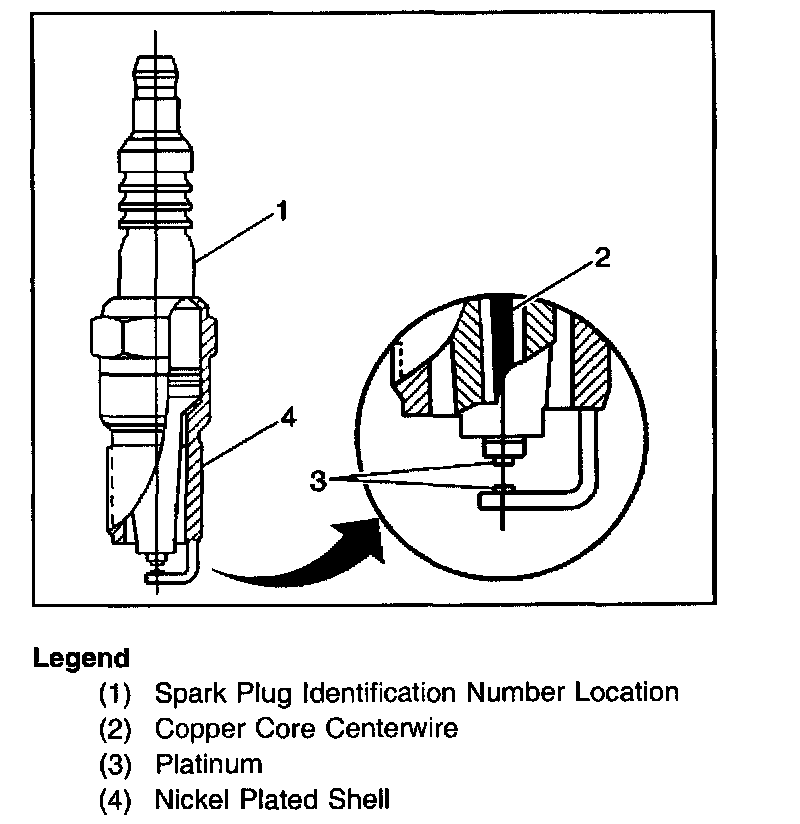 1
2
4
3

Legend
(1) Spark Plug Identification Number Location
(2) Copper Core Centerwire
(3) Platinum
(4) Nickel Plated Shell