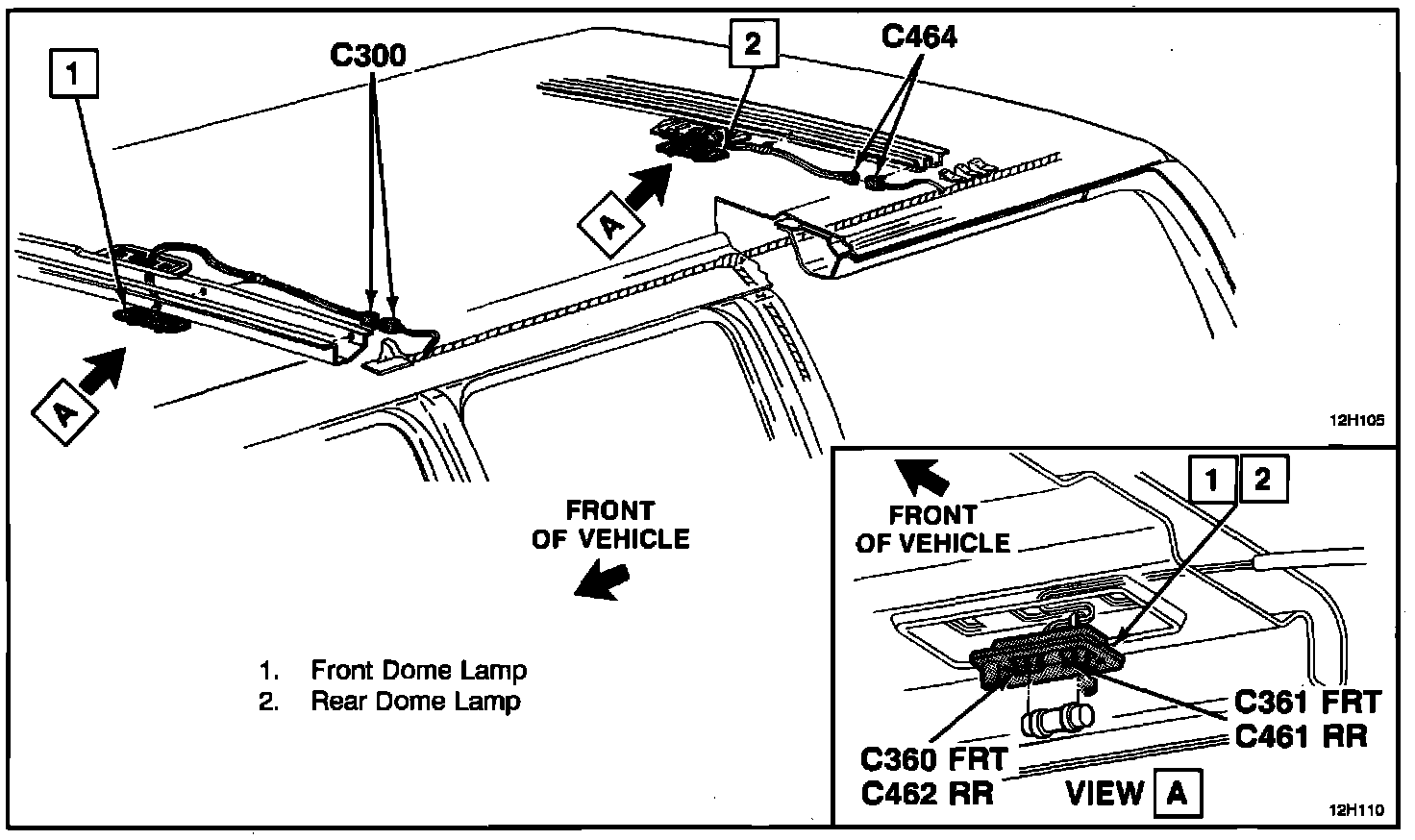 1

C300

2

C464

A

A

12H105

FRONT OF VEHICLE

1. Front Dome Lamp
2. Rear Dome Lamp

FRONT OF VEHICLE

1 2

C361 FRT
C461 RR

C360 FRT
C462 RR

VIEW A

12H110