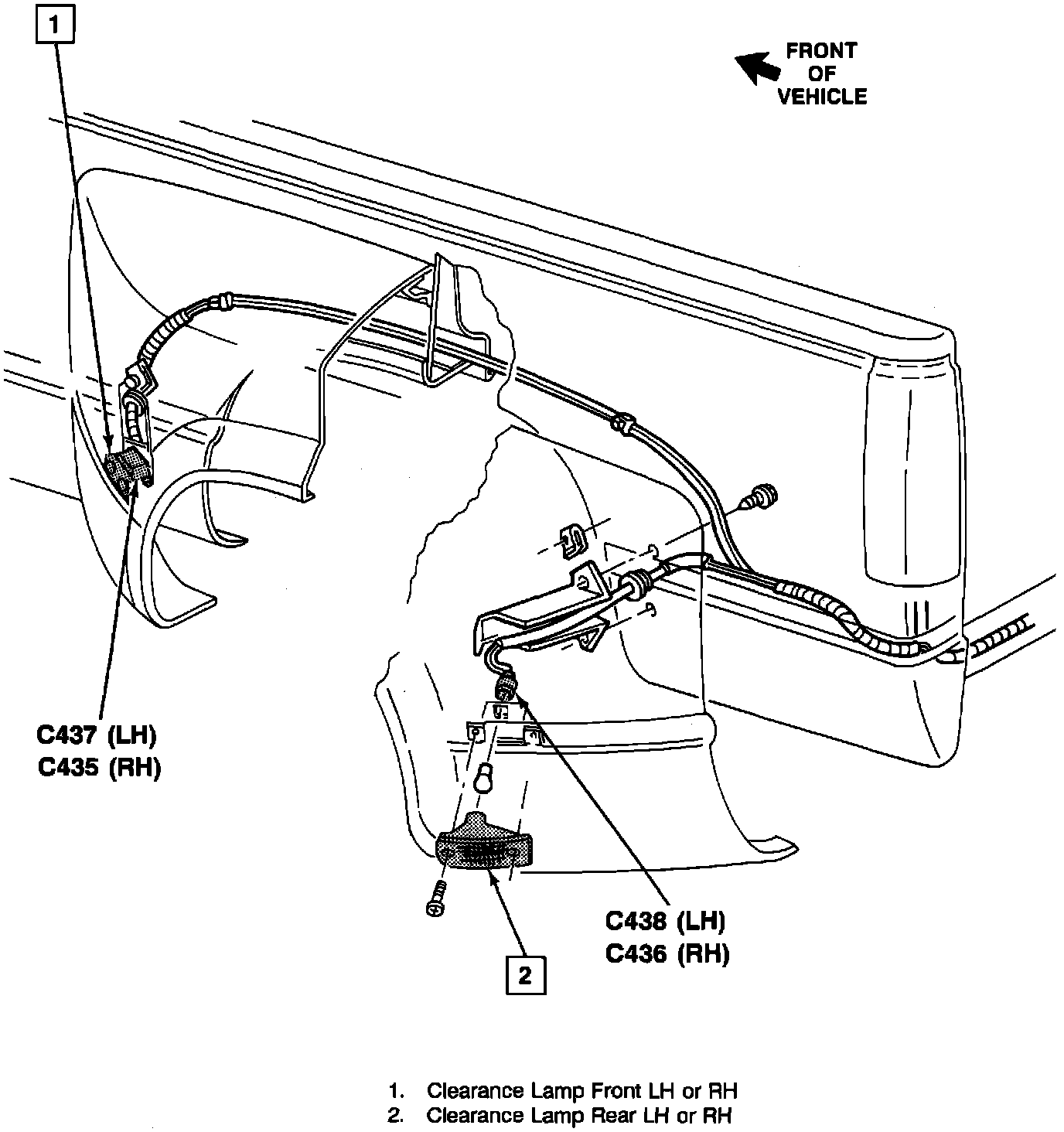 1

FRONT
OF
VEHICLE

C437 (LH)
C435 (RH)

C438 (LH)
C436 (RH)

2

1. Clearance Lamp Front LH or RH
2. Clearance Lamp Rear LH or RH