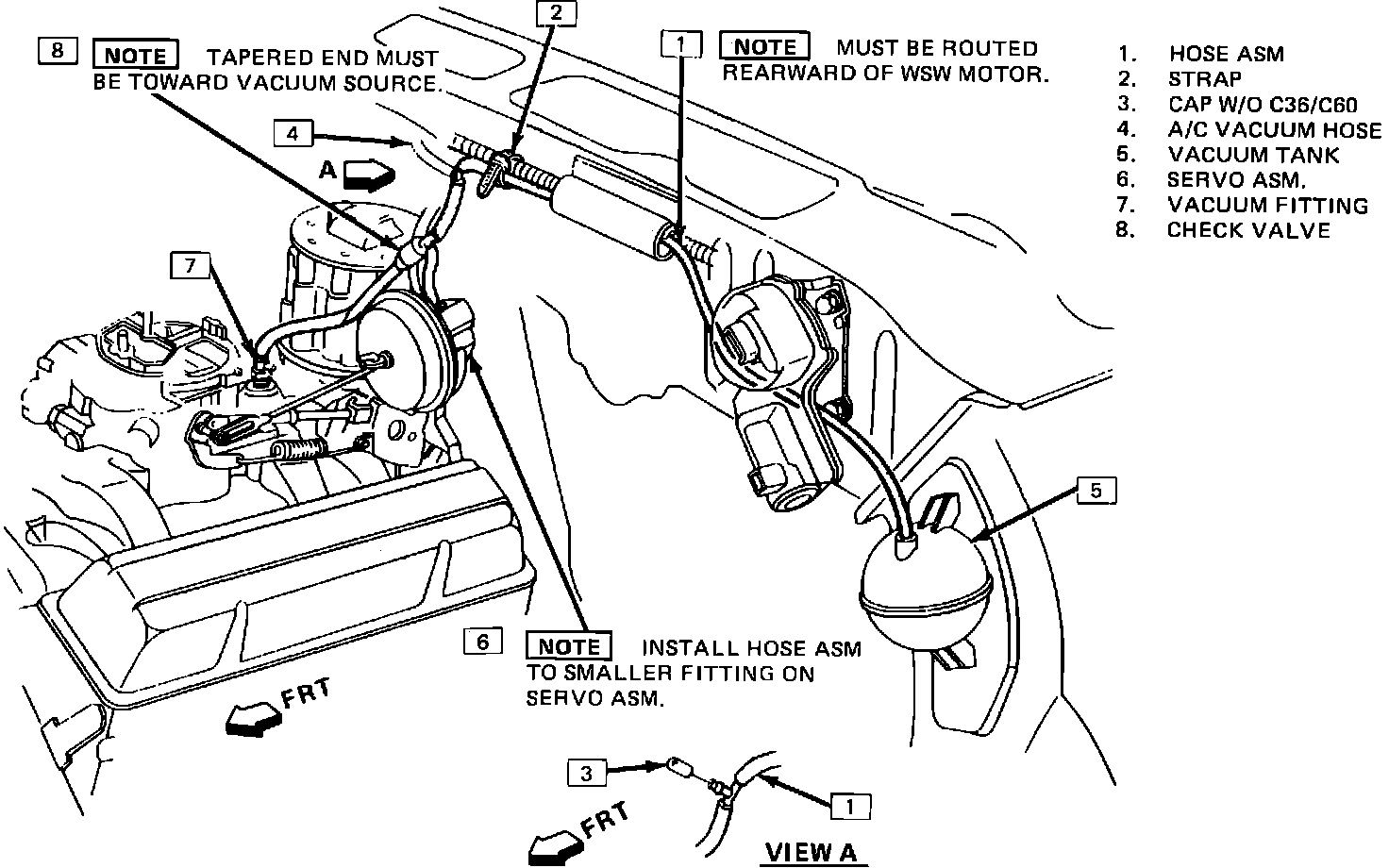 8 NOTE TAPERED END MUST BE TOWARD VACUUM SOURCE.

2

1 NOTE MUST BE ROUTED REARWARD OF WSW MOTOR.

1. HOSE ASM
2. STRAP
3. CAP W/O C36/C60
4. A/C VACUUM HOSE
5. VACUUM TANK
6. SERVO ASM.
7. VACUUM FITTING
8. CHECK VALVE

4

A

7

5

6 NOTE INSTALL HOSE ASM TO SMALLER FITTING ON SERVO ASM.

FRT

3

1

FRT

VIEW A