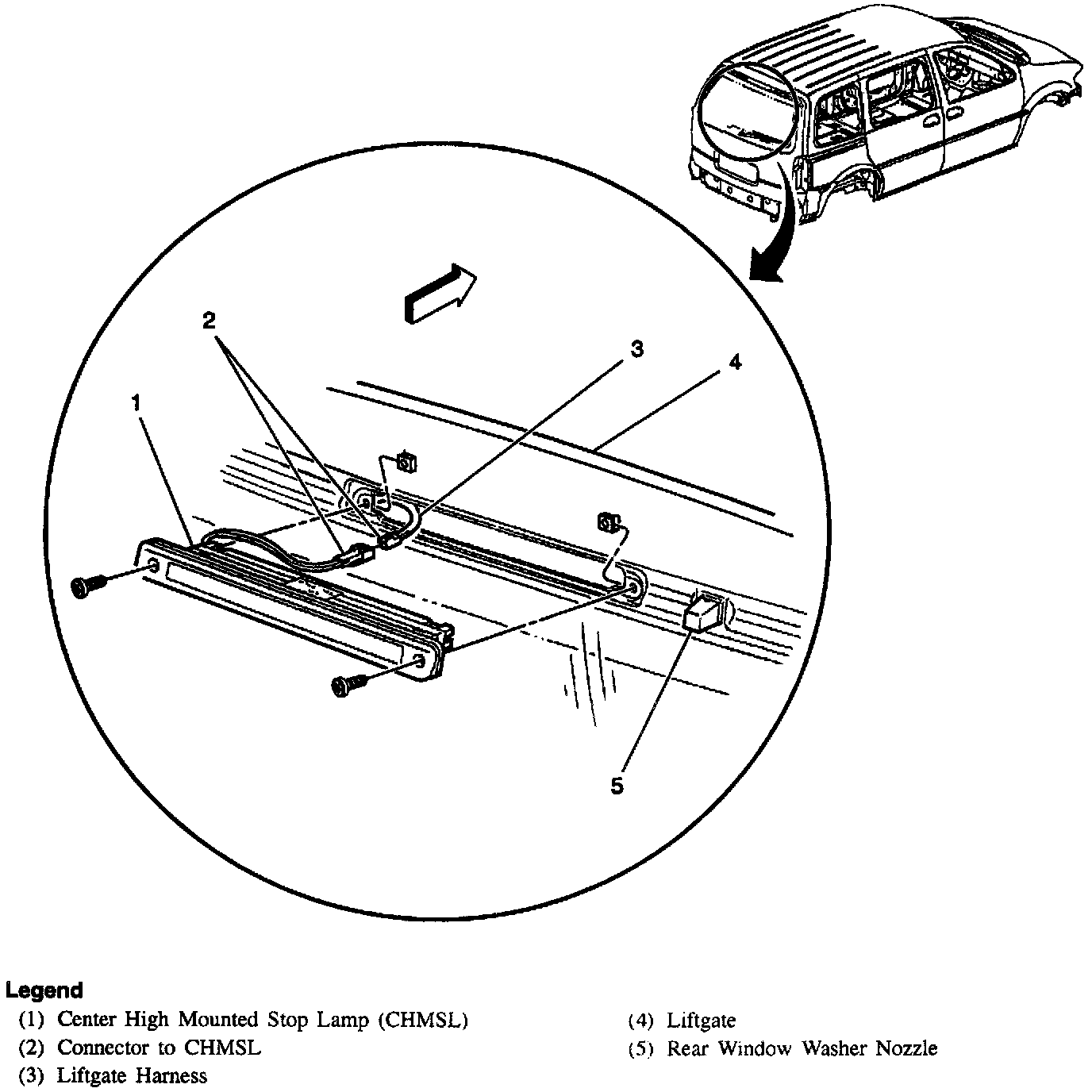 2

3

4

1

5

Legend
(1) Center High Mounted Stop Lamp (CHMSL)
(2) Connector to CHMSL
(3) Liftgate Harness
(4) Liftgate
(5) Rear Window Washer Nozzle