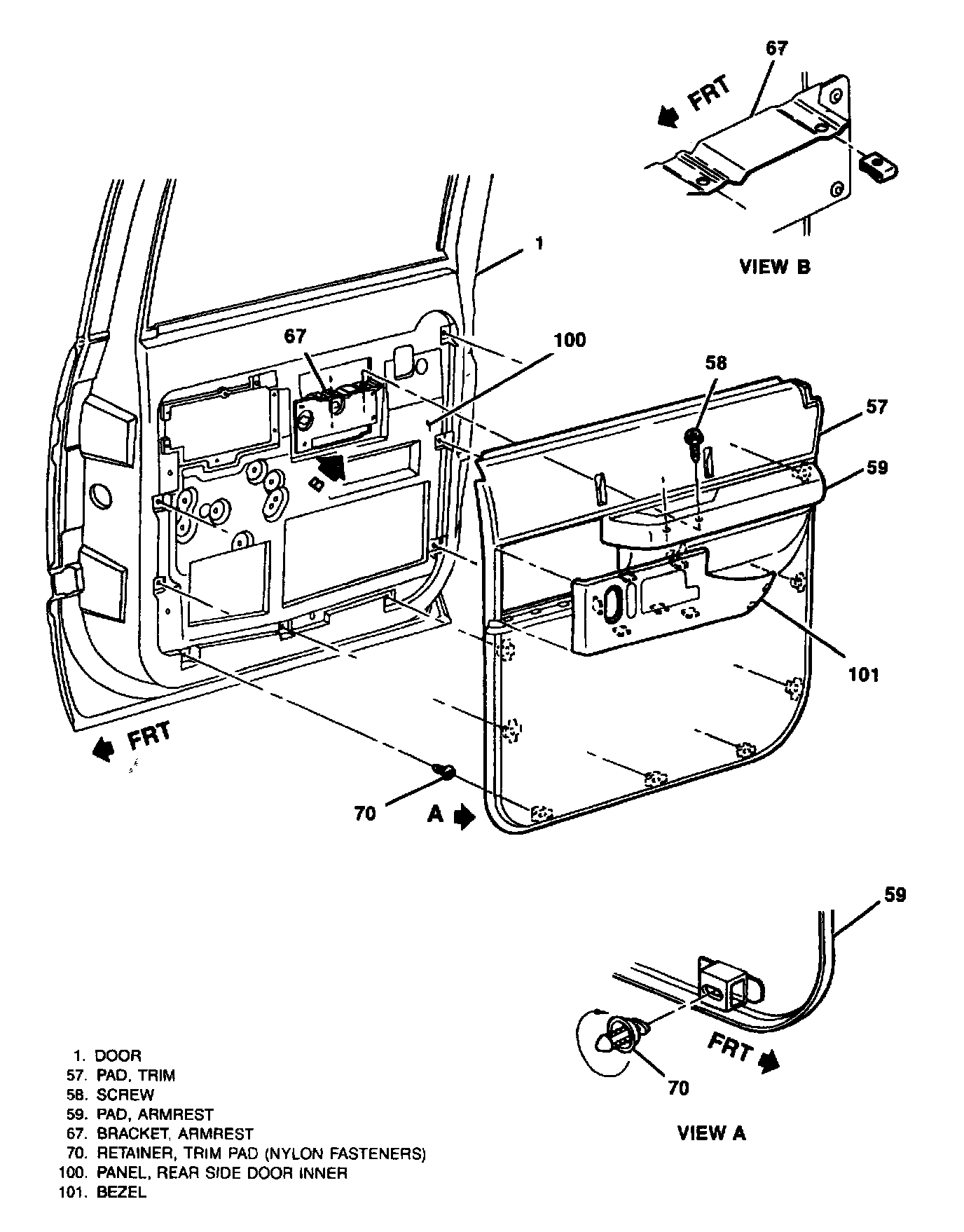 67
FRT
VIEW B
1
67
100
58
57
59
B
101
FRT
70
A
59
FRT
70
VIEW A

1. DOOR
57. PAD, TRIM
58. SCREW
59. PAD, ARMREST
67. BRACKET, ARMREST
70. RETAINER, TRIM PAD (NYLON FASTENERS)
100. PANEL, REAR SIDE DOOR INNER
101. BEZEL