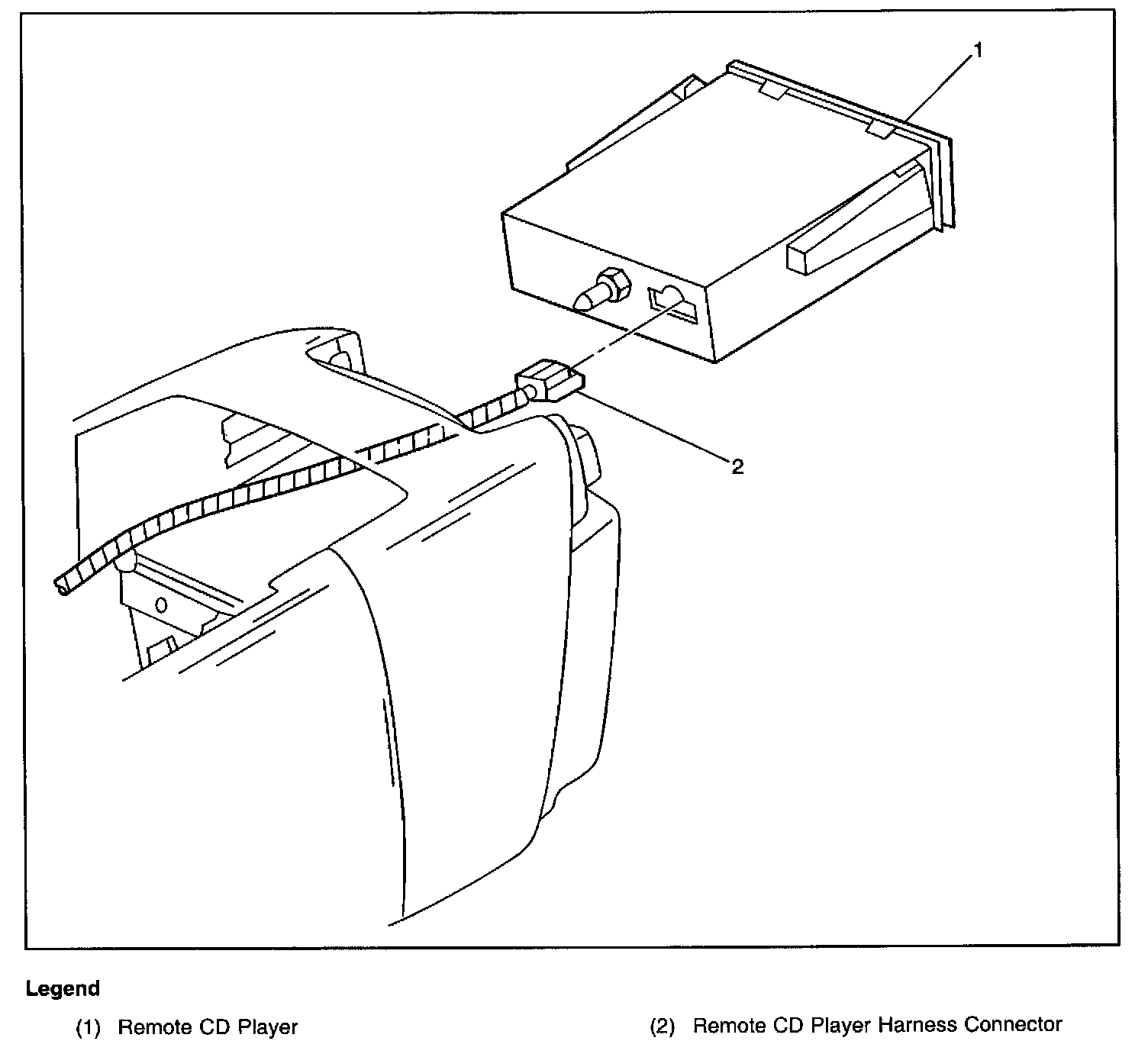 1

2

Legend

(1) Remote CD Player

(2) Remote CD Player Harness Connector