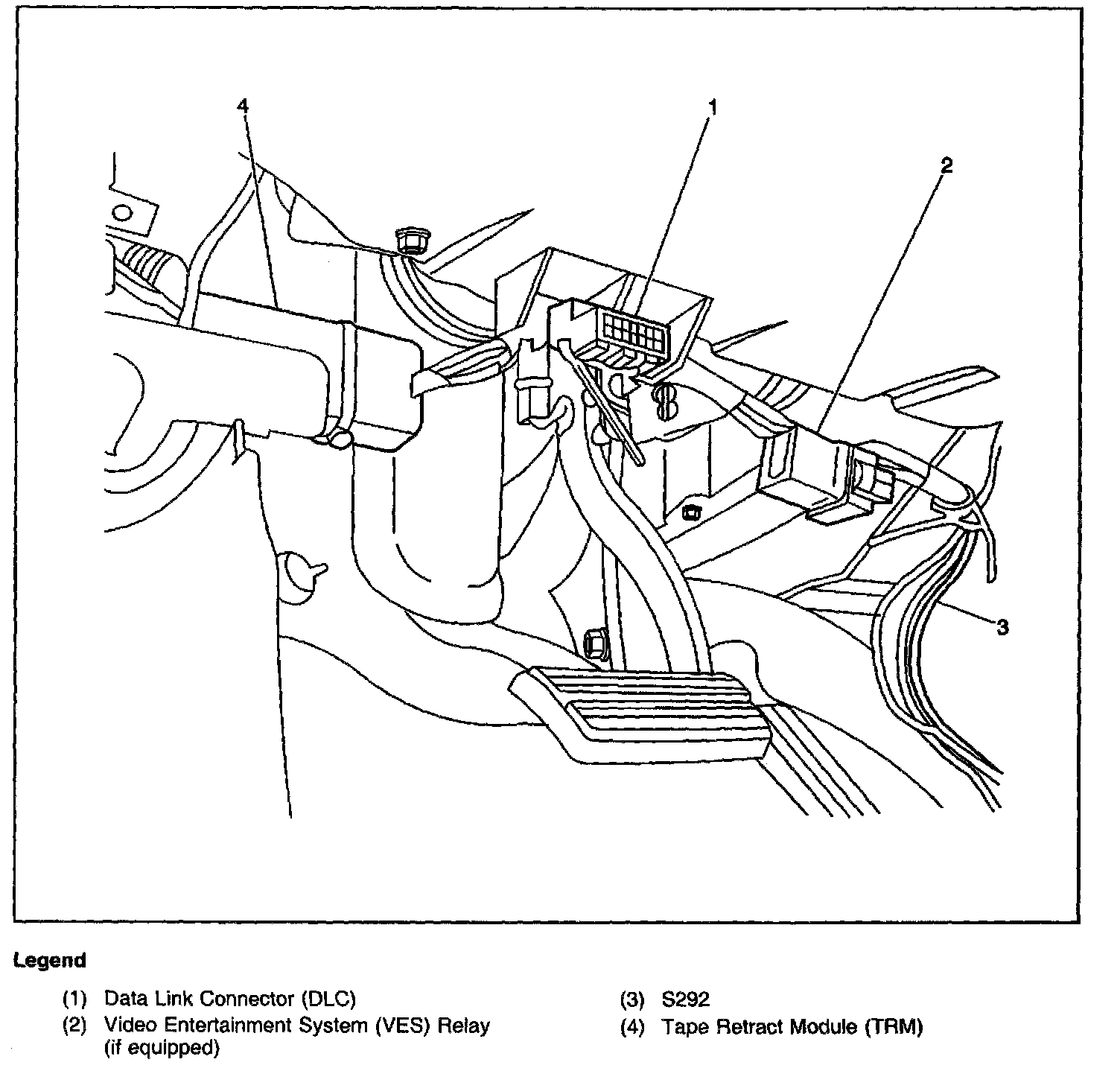 4
1
2
3

Legend

(1) Data Link Connector (DLC)
(2) Video Entertainment System (VES) Relay (if equipped)
(3) S292
(4) Tape Retract Module (TRM)