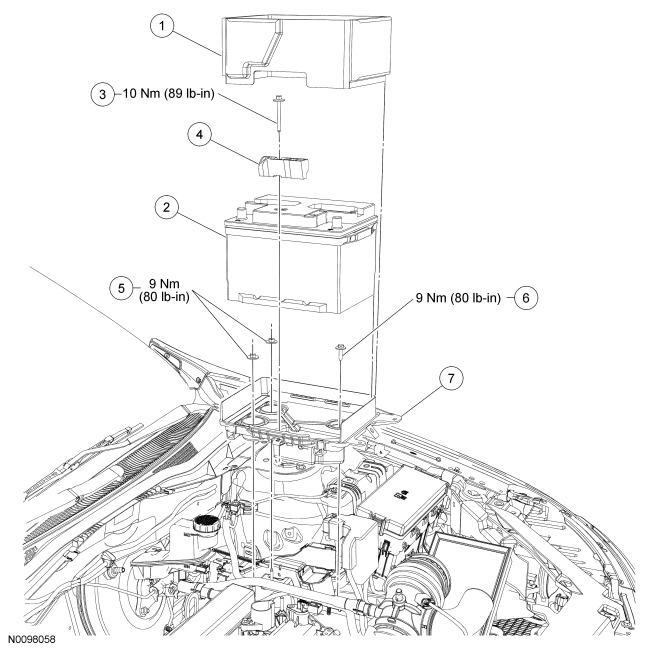 1

3 10 Nm (89 lb-in)

4

2

5 9 Nm (80 lb-in)

9 Nm (80 lb-in) 6

7

N0096058