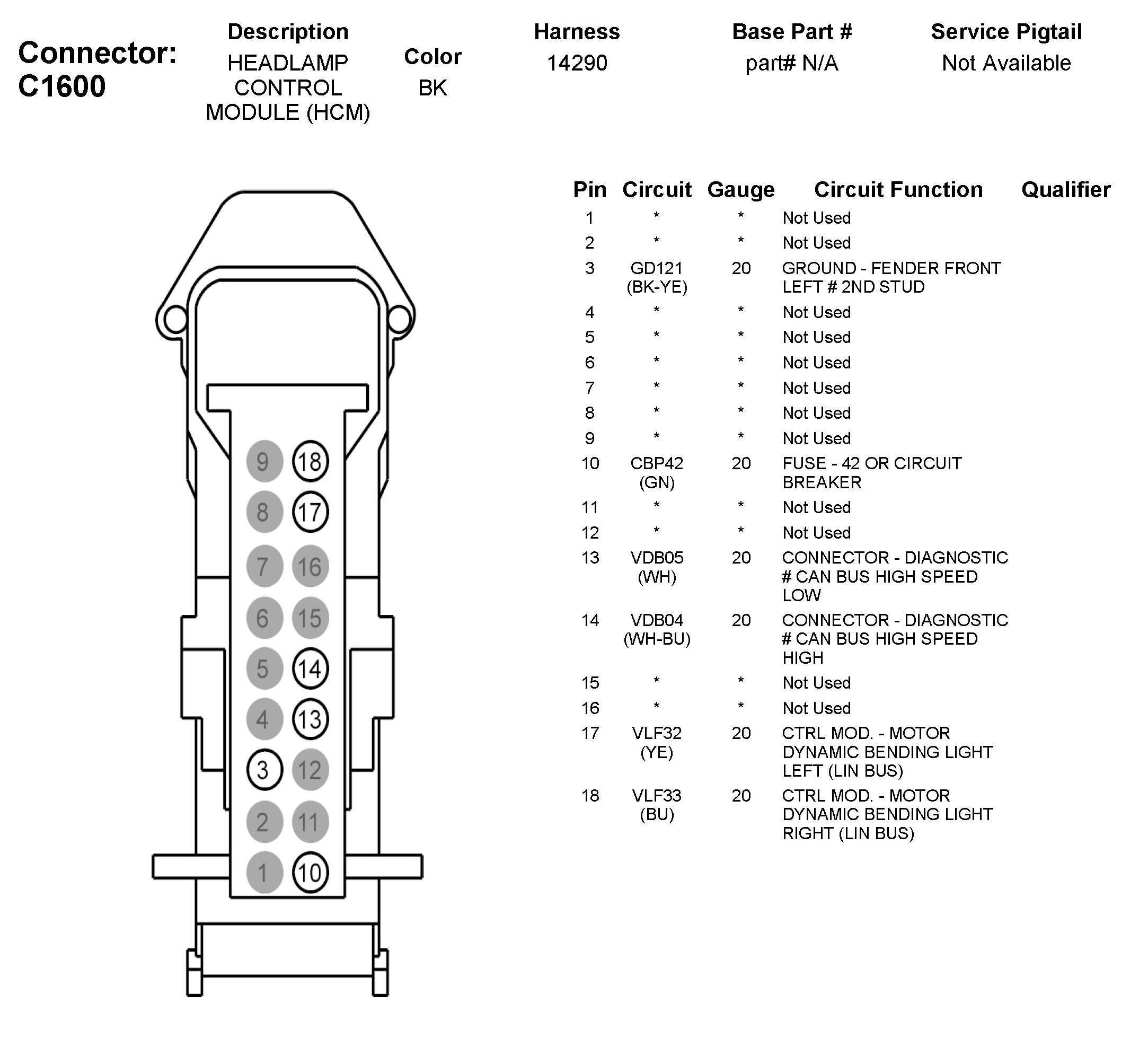 Connector: C1600

| Description | Color | Harness | Base Part # | Service Pigtail |
|---|---|---|---|---|
| HEADLAMP CONTROL MODULE (HCM) | BK | 14290 | part# N/A | Not Available |

9 18
8 17
7 16
6 15
5 14
4 13
3 12
2 11
1 10

| Pin | Circuit | Gauge | Circuit Function | Qualifier |
|---|---|---|---|---|
| 1 | * | * | Not Used | |
| 2 | * | * | Not Used | |
| 3 | GD121 (BK-YE) | 20 | GROUND - FENDER FRONT LEFT # 2ND STUD | |
| 4 | * | * | Not Used | |
| 5 | * | * | Not Used | |
| 6 | * | * | Not Used | |
| 7 | * | * | Not Used | |
| 8 | * | * | Not Used | |
| 9 | * | * | Not Used | |
| 10 | CBP42 (GN) | 20 | FUSE - 42 OR CIRCUIT BREAKER | |
| 11 | * | * | Not Used | |
| 12 | * | * | Not Used | |
| 13 | VDB05 (WH) | 20 | CONNECTOR - DIAGNOSTIC # CAN BUS HIGH SPEED LOW | |
| 14 | VDB04 (WH-BU) | 20 | CONNECTOR - DIAGNOSTIC # CAN BUS HIGH SPEED HIGH | |
| 15 | * | * | Not Used | |
| 16 | * | * | Not Used | |
| 17 | VLF32 (YE) | 20 | CTRL MOD. - MOTOR DYNAMIC BENDING LIGHT LEFT (LIN BUS) | |
| 18 | VLF33 (BU) | 20 | CTRL MOD. - MOTOR DYNAMIC BENDING LIGHT RIGHT (LIN BUS) | |