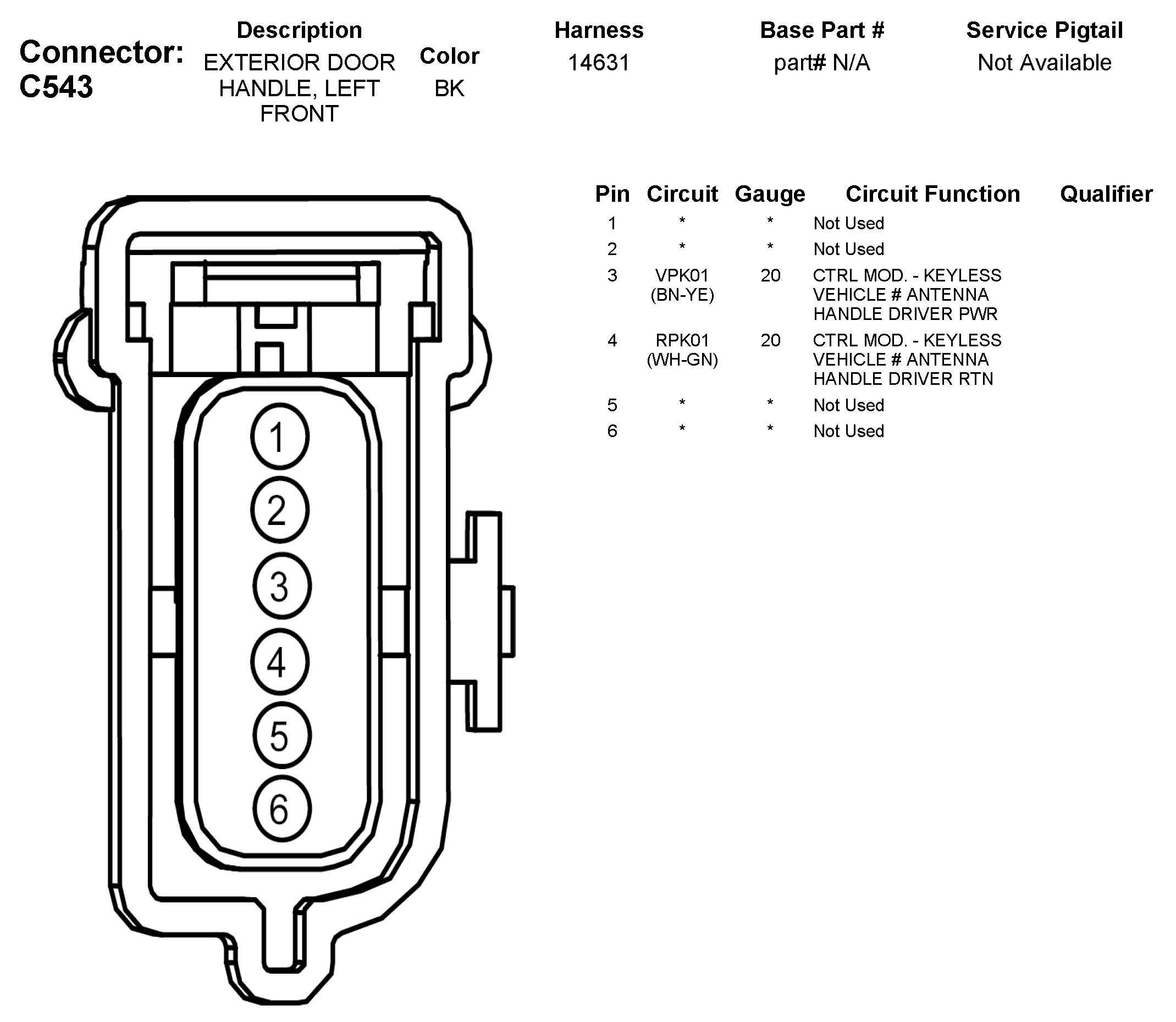 Connector: C543

| Description | Color | Harness | Base Part # | Service Pigtail |
|---|---|---|---|---|
| EXTERIOR DOOR HANDLE, LEFT FRONT | BK | 14631 | part# N/A | Not Available |

| Pin | Circuit | Gauge | Circuit Function | Qualifier |
|---|---|---|---|---|
| 1 | * | * | Not Used | |
| 2 | * | * | Not Used | |
| 3 | VPK01 (BN-YE) | 20 | CTRL MOD. - KEYLESS VEHICLE # ANTENNA HANDLE DRIVER PWR | |
| 4 | RPK01 (WH-GN) | 20 | CTRL MOD. - KEYLESS VEHICLE # ANTENNA HANDLE DRIVER RTN | |
| 5 | * | * | Not Used | |
| 6 | * | * | Not Used | |

1
2
3
4
5
6