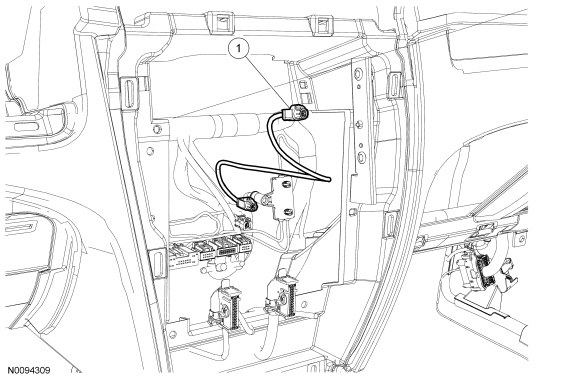 1

N0094309