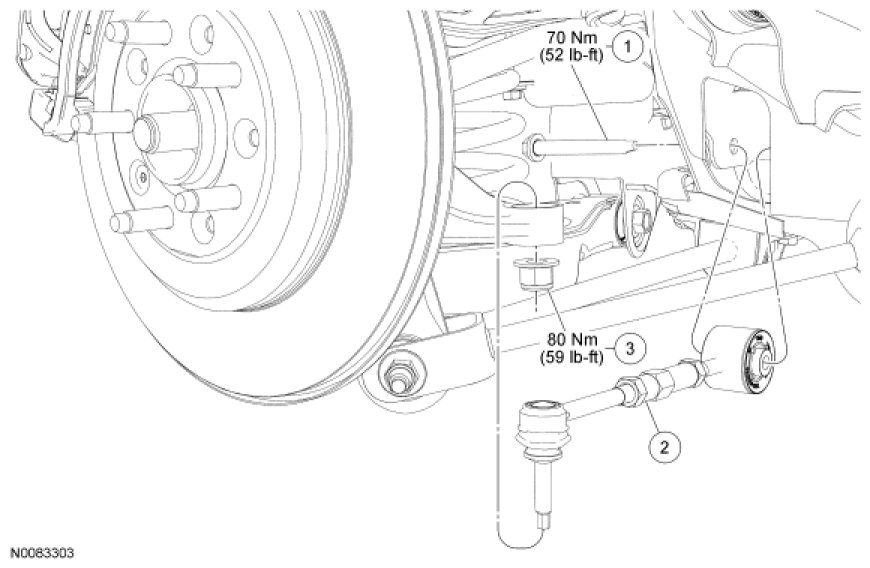 70 Nm
(52 lb-ft)
1

80 Nm
(59 lb-ft)
3

2

N0083303